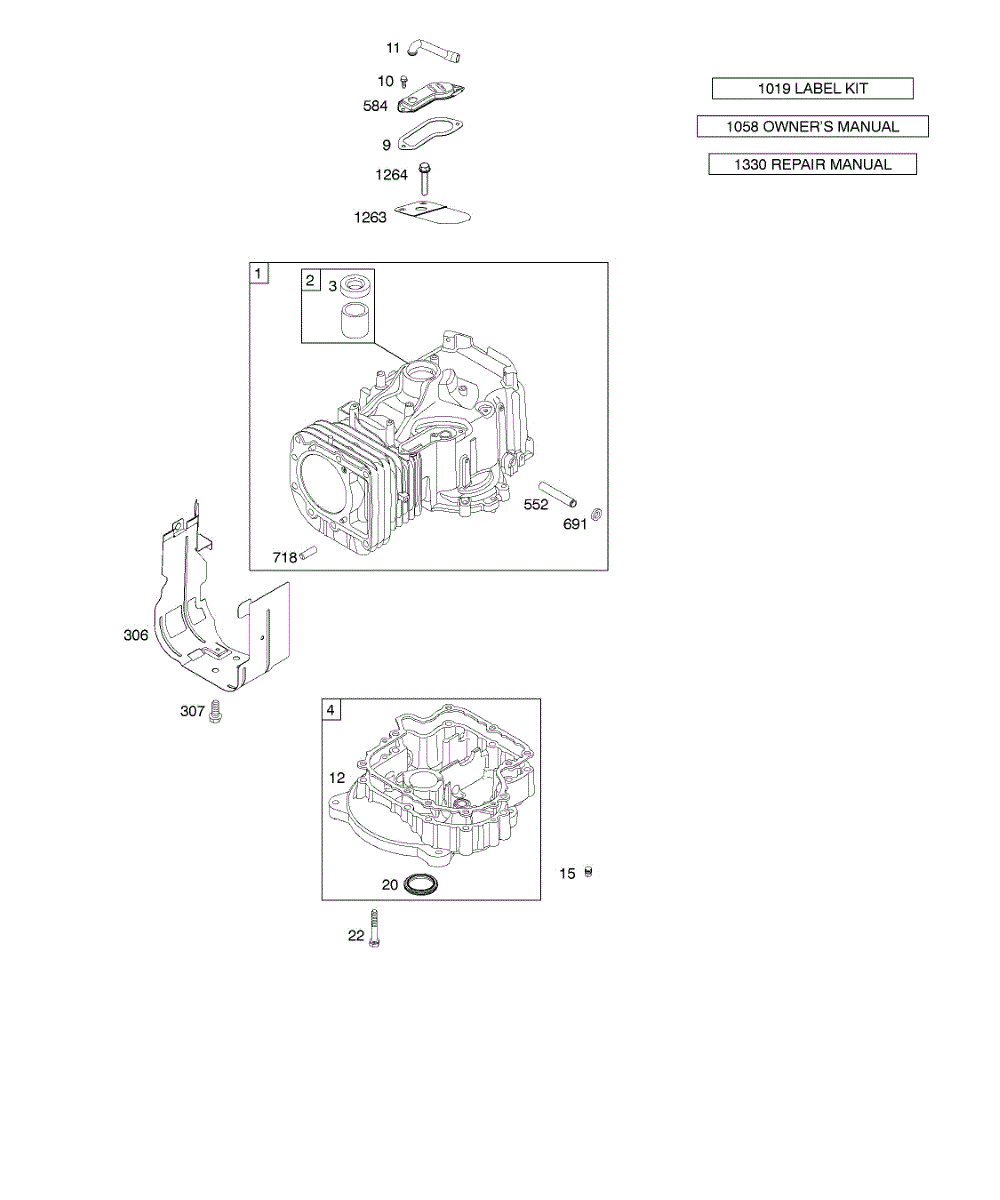 11
10
584
9
1264
1263

1019 LABEL KIT

1058 OWNER'S MANUAL

1330 REPAIR MANUAL

1
2
3
552
691
718

306
307

4
12
20
15
22