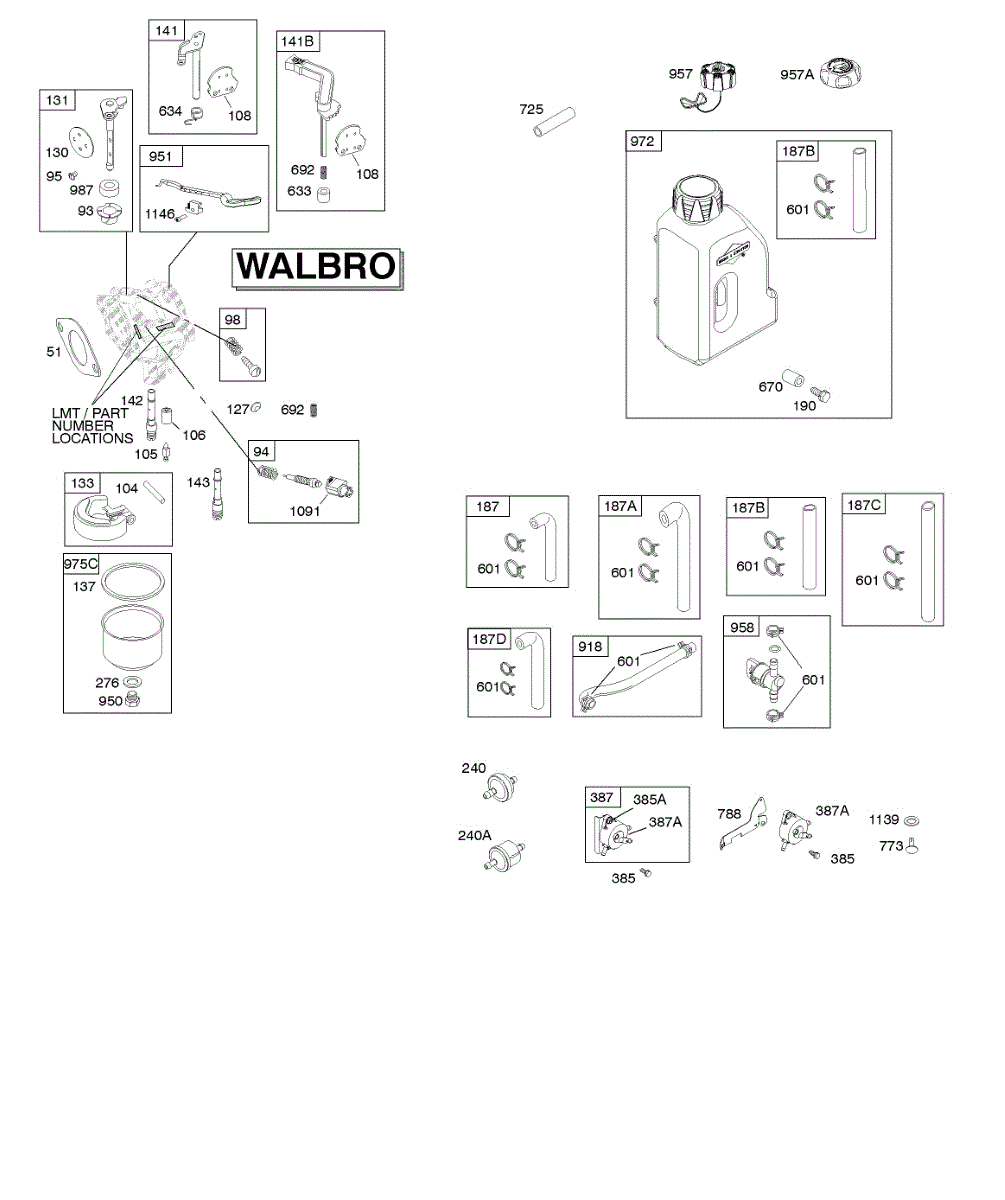 141
634
108

141B
692
633
108

131
130
95
987
93

951
1146

WALBRO

51

98

LMT / PART NUMBER LOCATIONS

142
106
105
127
692

94
1091

133
104

143

975C
137
276
950

725
957
957A

972
187B
601
670
190

187
601

187A
601

187B
601

187C
601

187D
601

918
601

958
601

240
240A

387
385A
387A
385

788
387A
385
1139
773