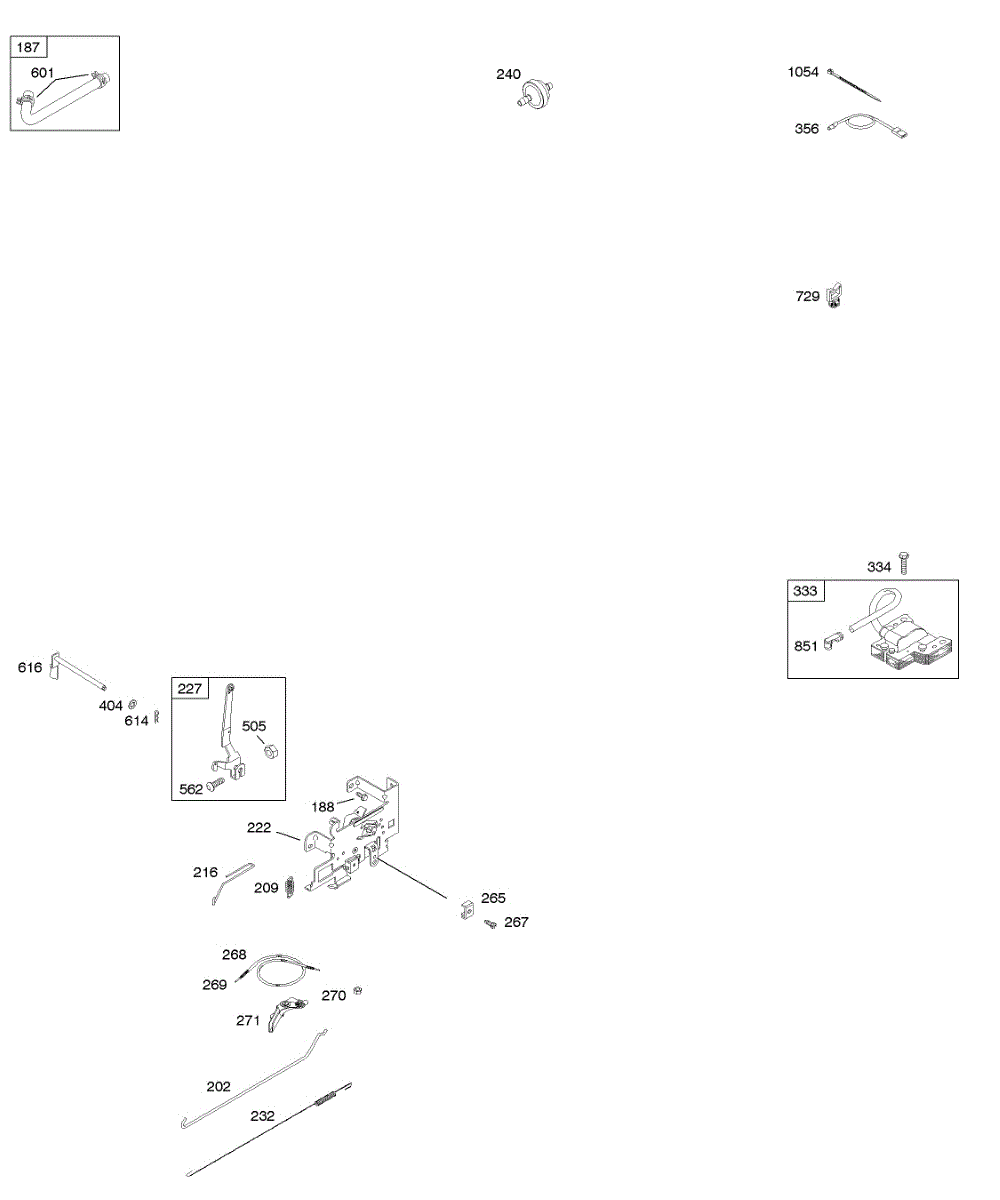 187
601

240

1054
356

729

334
333
851

616
404
614

227
505
562

188
222
216
209
265
267

268
269
270
271

202
232