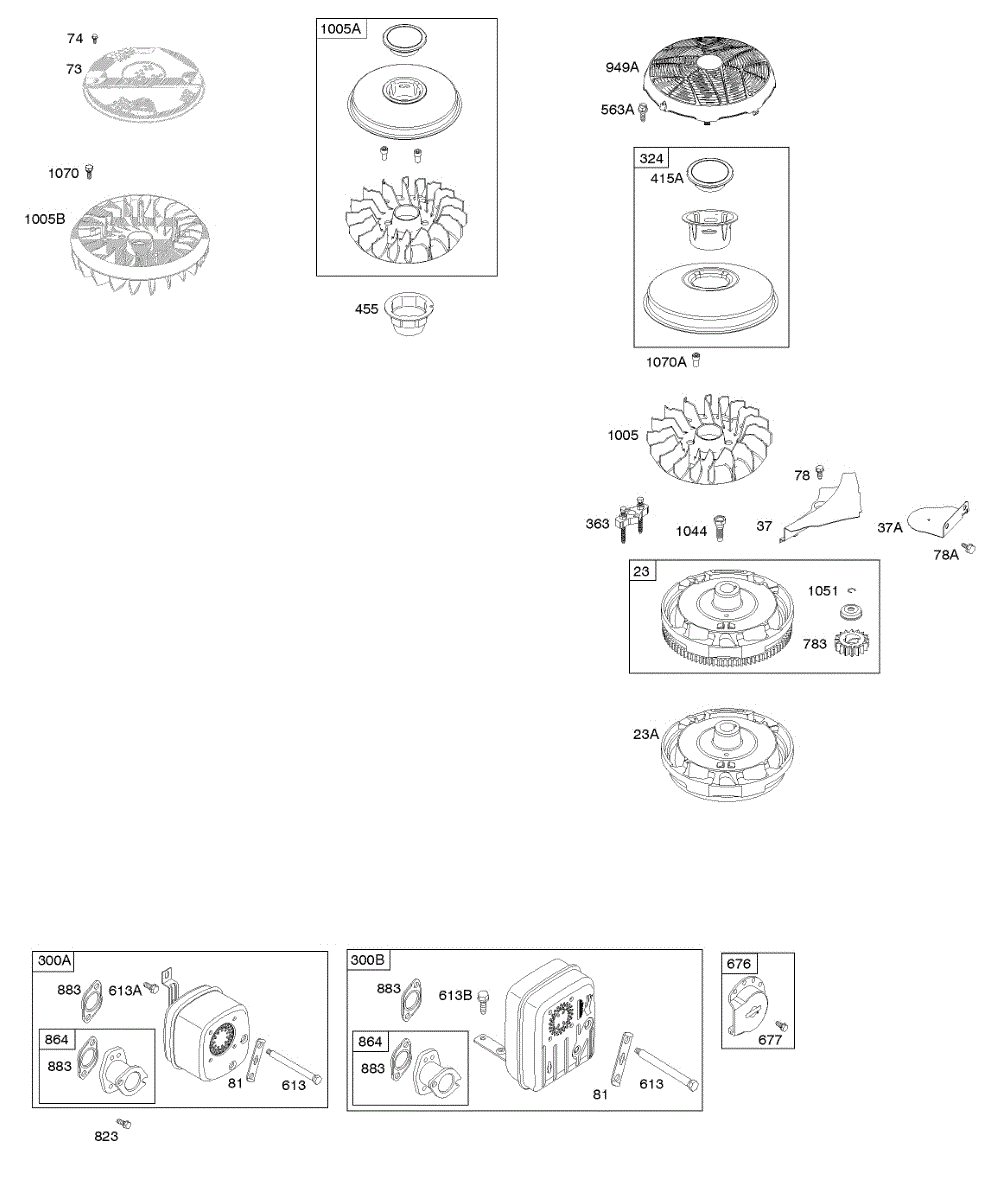 74
73
1070
1005B
1005A
455
949A
563A
324
415A
1070A
1005
78
363
1044
37
37A
78A
23
1051
783
23A
300A
883
613A
864
883
81
613
823
300B
883
613B
864
883
81
613
676
677