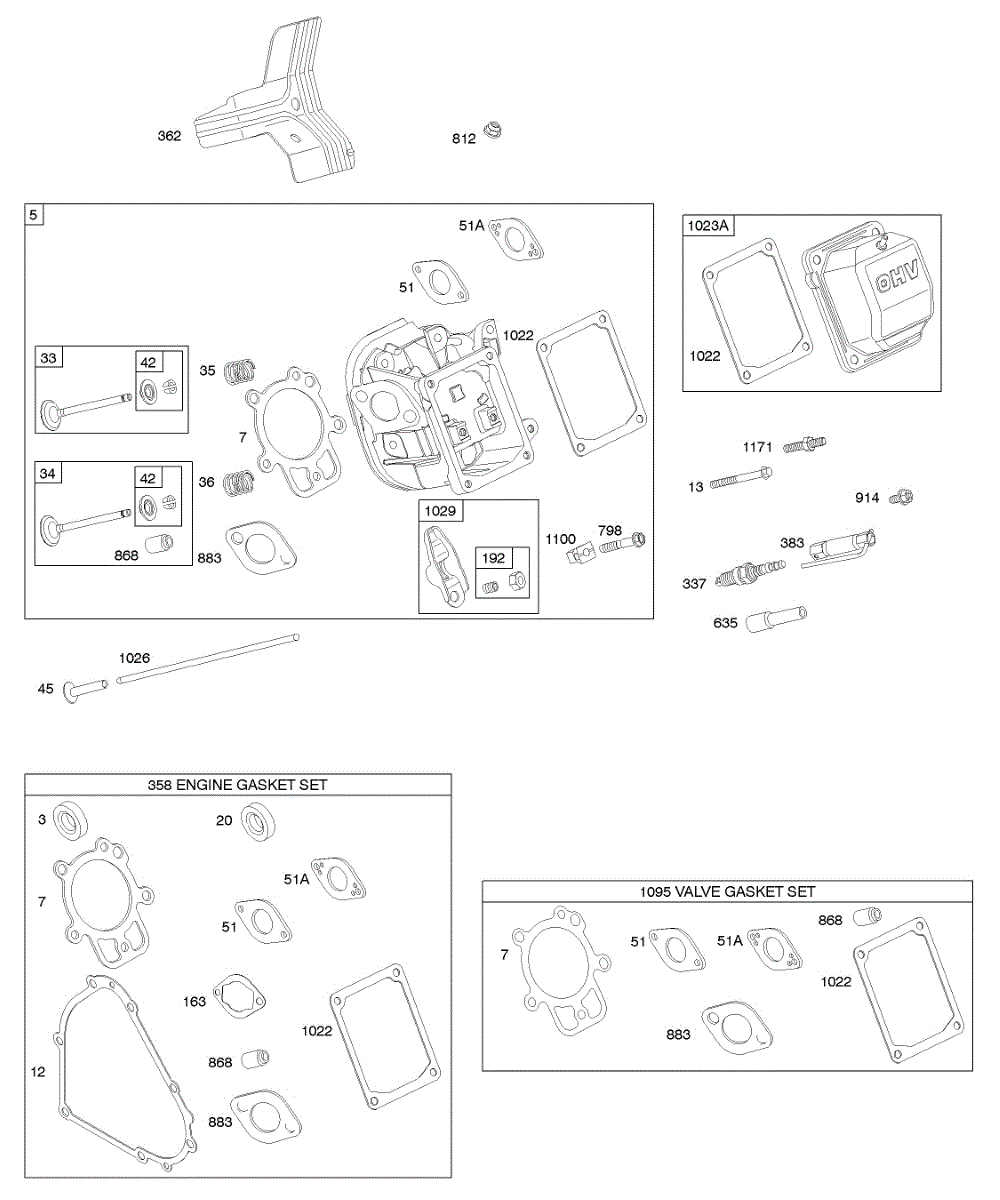 362
812
5
51A
51
1022
33
42
35
7
34
42
36
868
883
1029
192
1100
798
1023A
OHV
1022
1171
13
914
383
337
635
1026
45

358 ENGINE GASKET SET
3
20
7
51A
51
163
1022
12
868
883

1095 VALVE GASKET SET
7
51
51A
868
1022
883