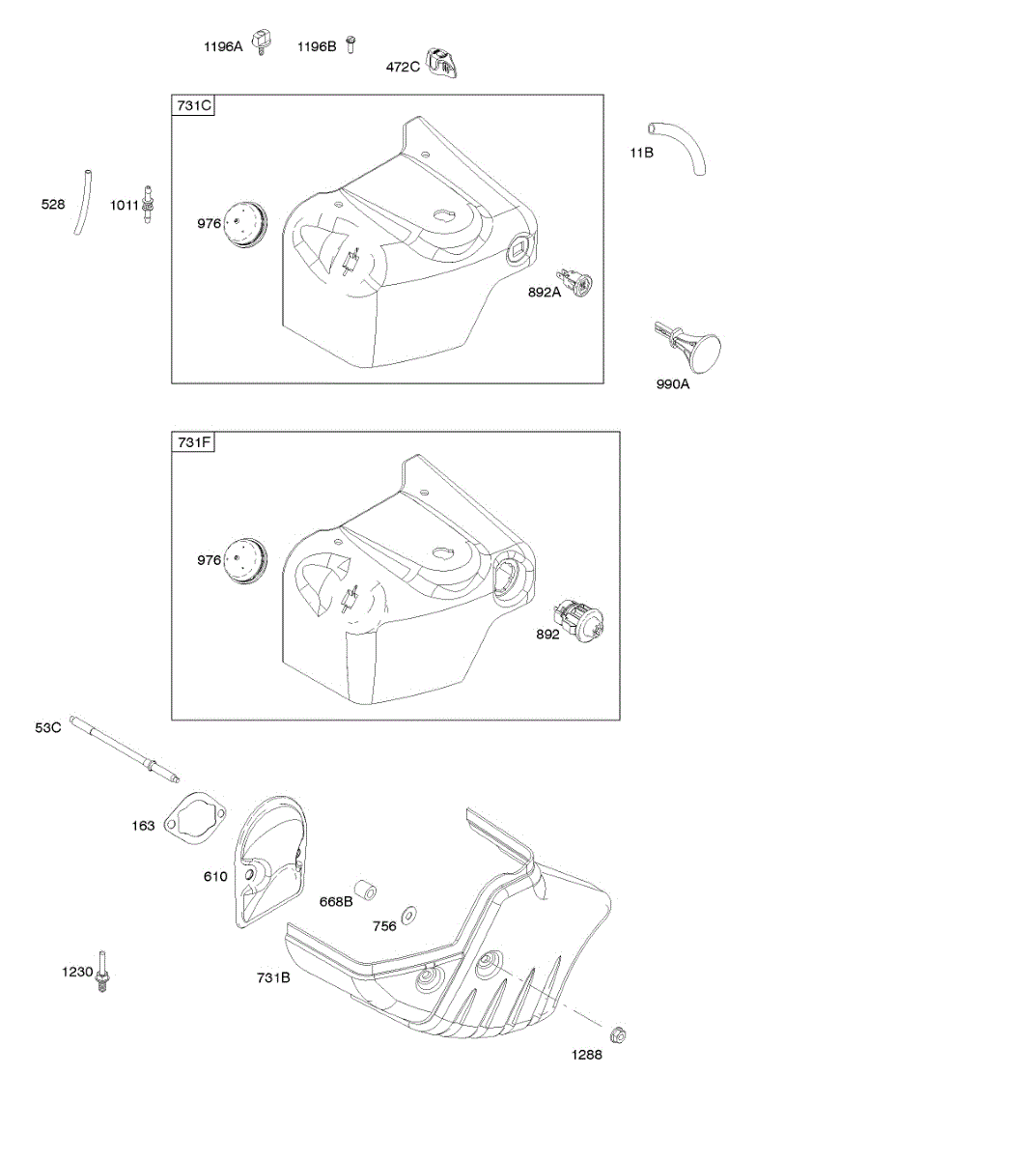 1196A 1196B 472C

731C

11B

528 1011

976

892A

990A

731F

976

892

53C

163

610

668B

756

1230

731B

1288