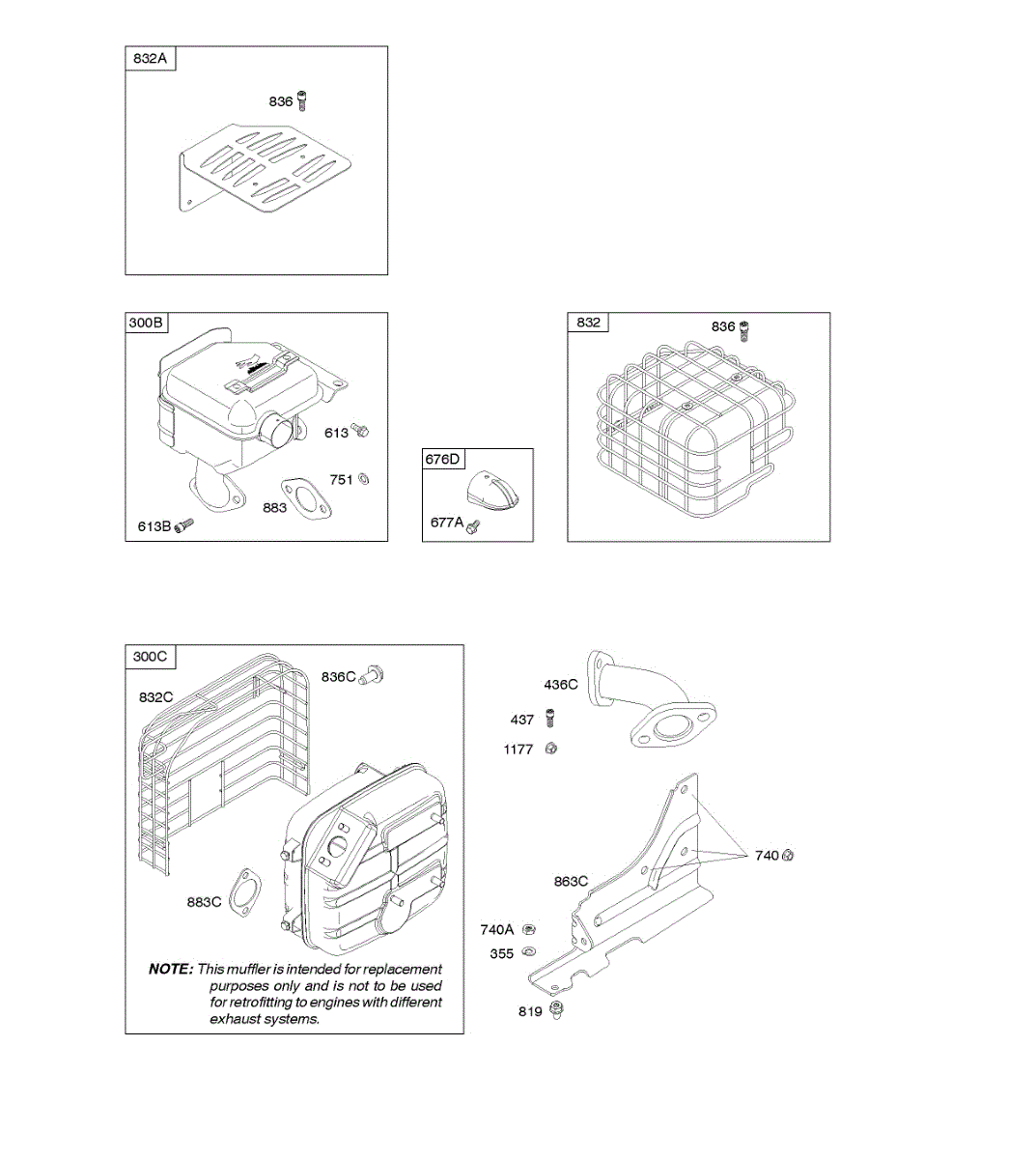 832A

836

300B

613

751

883

613B

676D

677A

832

836

300C

836C

832C

883C

NOTE: This muffler is intended for replacement purposes only and is not to be used for retrofitting to engines with different exhaust systems.

436C

437

1177

740

863C

740A

355

819