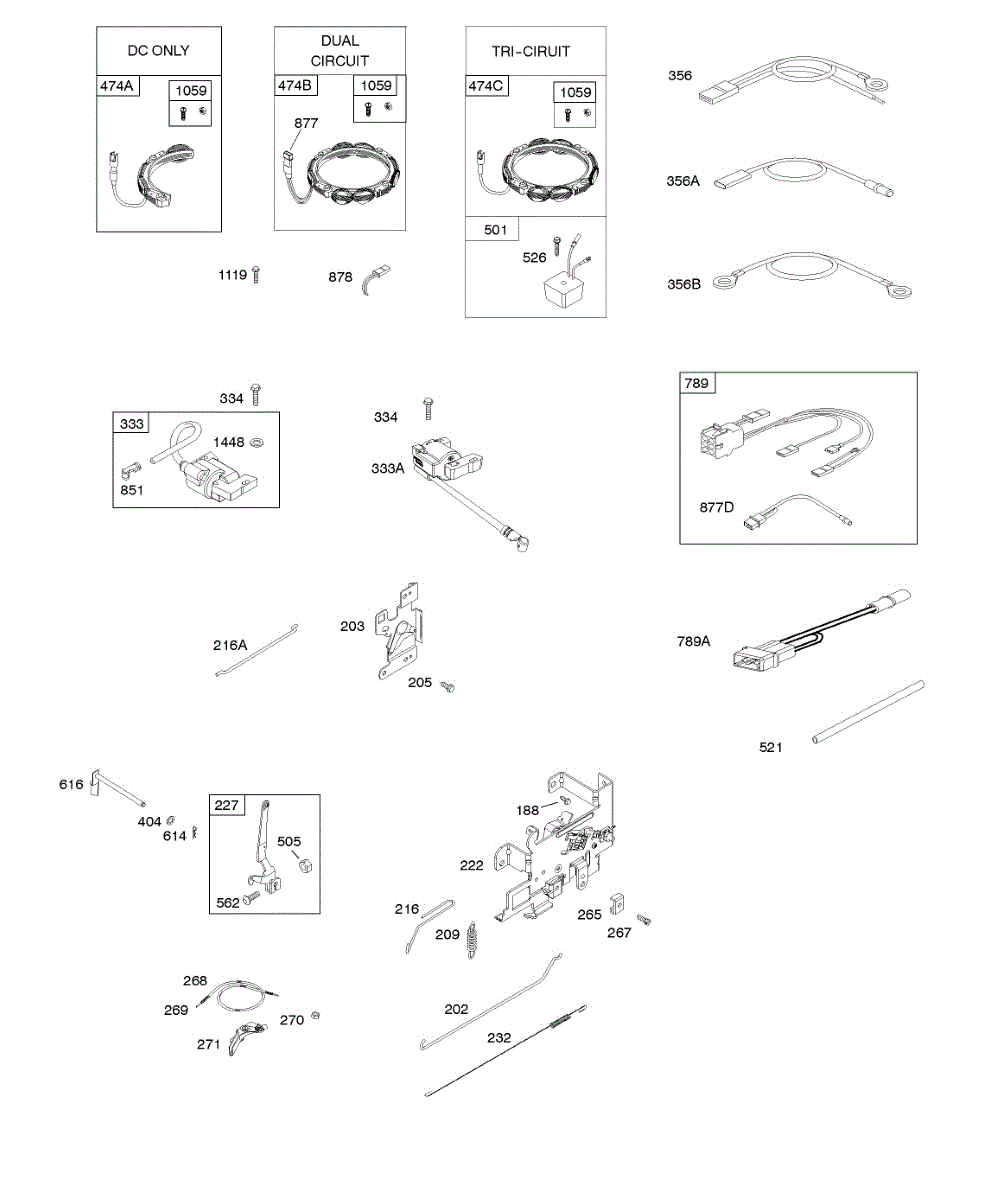 DC ONLY

474A

1059

DUAL CIRCUIT

474B

1059

877

TRI-CIRUIT

474C

1059

501

526

356

356A

356B

1119

878

334

333

1448

851

334

333A

789

877D

216A

203

205

789A

521

616

404

614

227

505

562

188

222

216

209

265

267

268

269

270

271

202

232