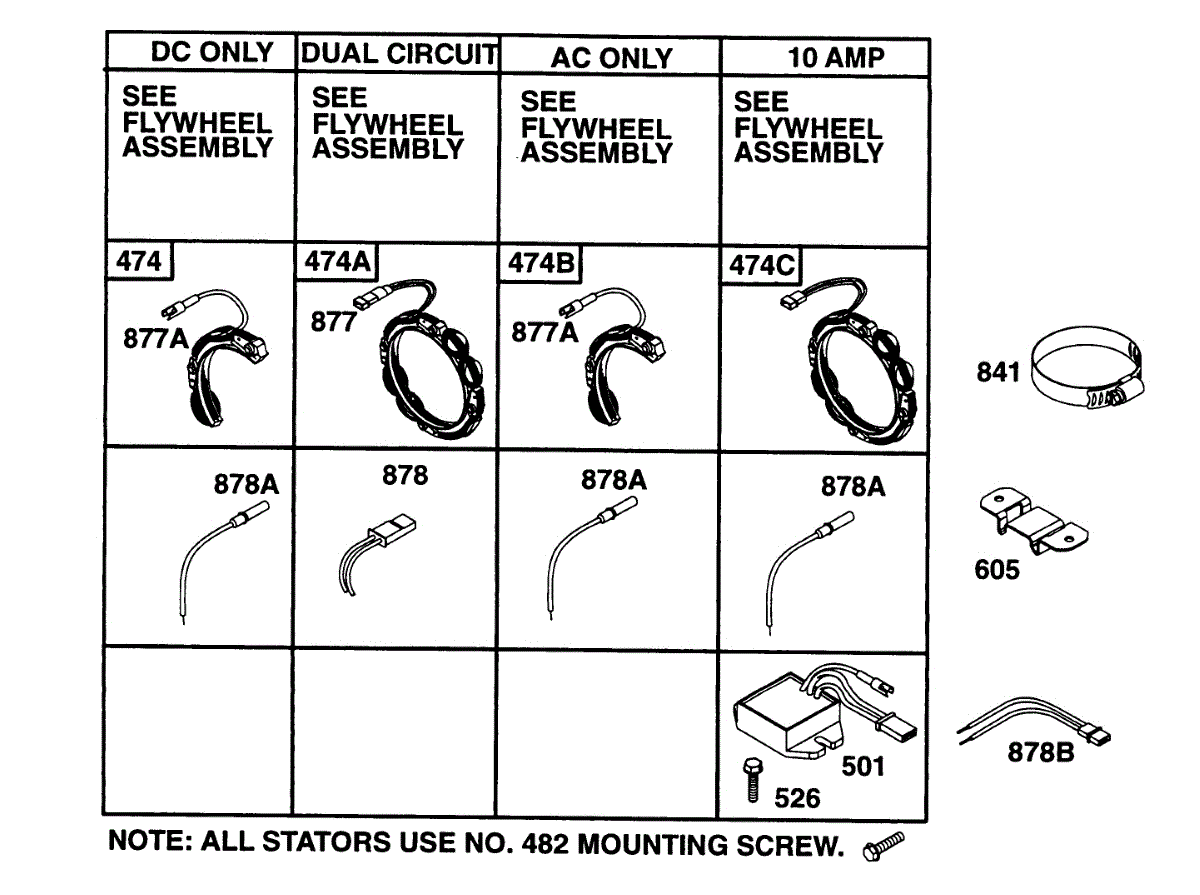 | DC ONLY | DUAL CIRCUIT | AC ONLY | 10 AMP |
|---|---|---|---|
| SEE FLYWHEEL ASSEMBLY | SEE FLYWHEEL ASSEMBLY | SEE FLYWHEEL ASSEMBLY | SEE FLYWHEEL ASSEMBLY |
| 474 877A | 474A 877 | 474B 877A | 474C |
| 878A | 878 | 878A | 878A |
| | | | 501 526 |

841

605

878B

NOTE: ALL STATORS USE NO. 482 MOUNTING SCREW.