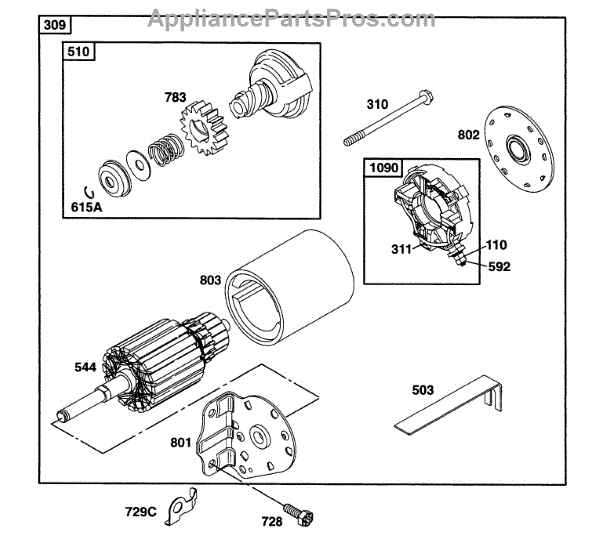 AppliancePartsPros.com

309

510

783

615A

310

802

1090

311

110

592

803

544

503

801

729C

728