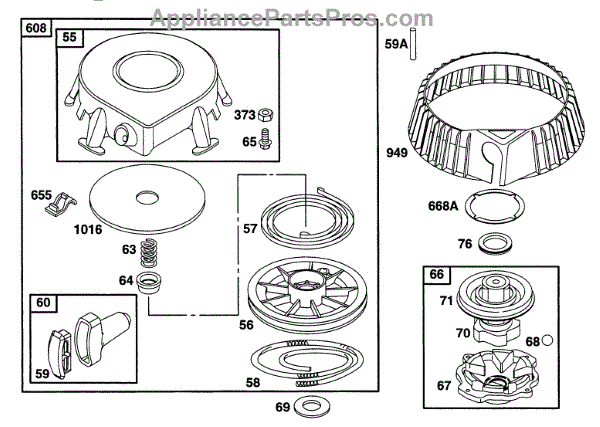 AppliancePartsPros.com

608
55
373
65
655
1016
63
64
57
56
60
59
58
69
59A
949
668A
76
66
71
70
68
67