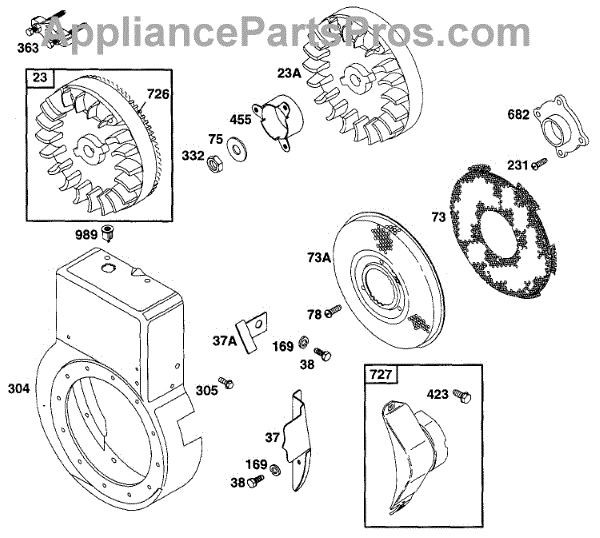 AppliancePartsPros.com

363
23
726
23A
455
75
332
682
231
73
989
73A
78
37A
169
38
304
305
727
423
37
169
38