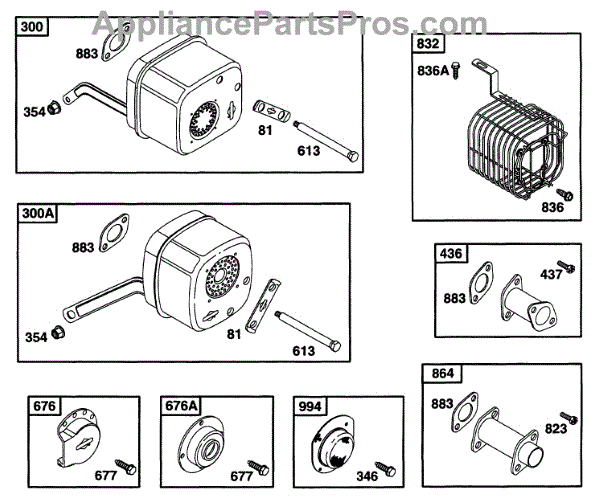 AppliancePartsPros.com

300
883
354
81
613

832
836A
836

300A
883
354
81
613

436
883
437

864
883
823

676
677

676A
677

994
346