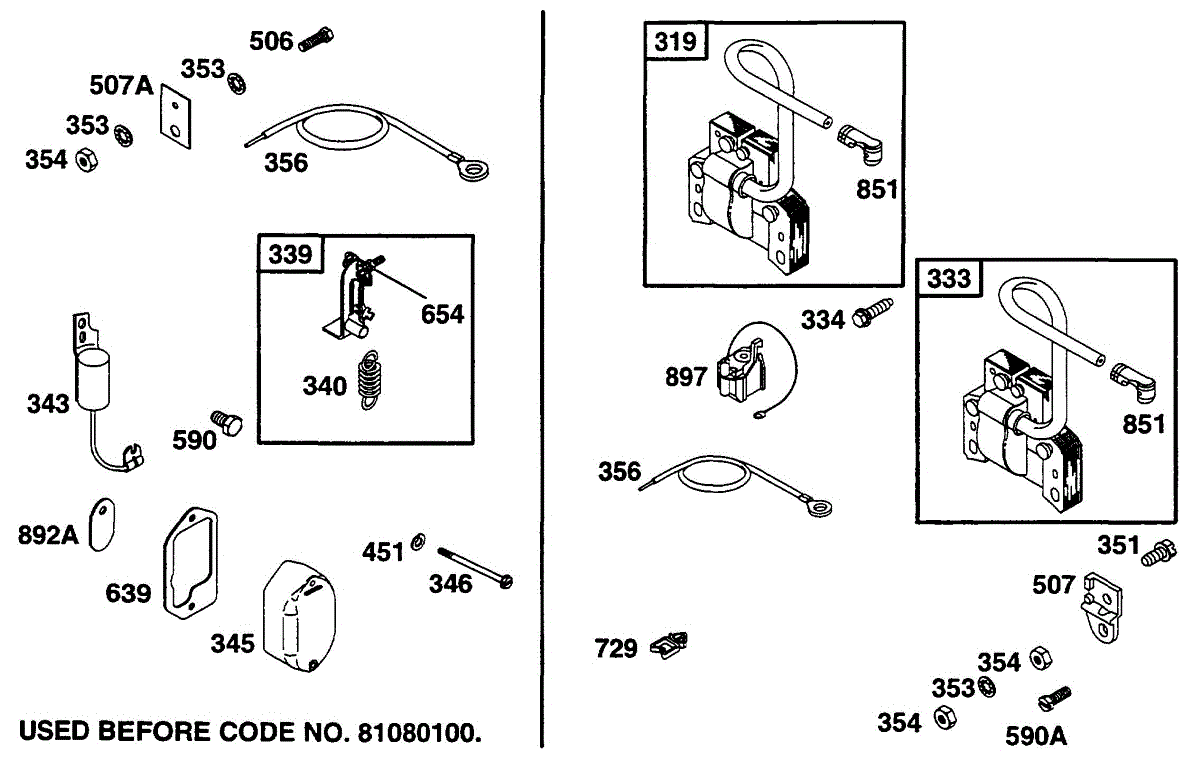 506
507A
353
353
354
356
339
654
340
343
590
892A
639
345
451
346
USED BEFORE CODE NO. 81080100.

319
851
333
334
897
851
356
351
507
729
354
353
354
590A