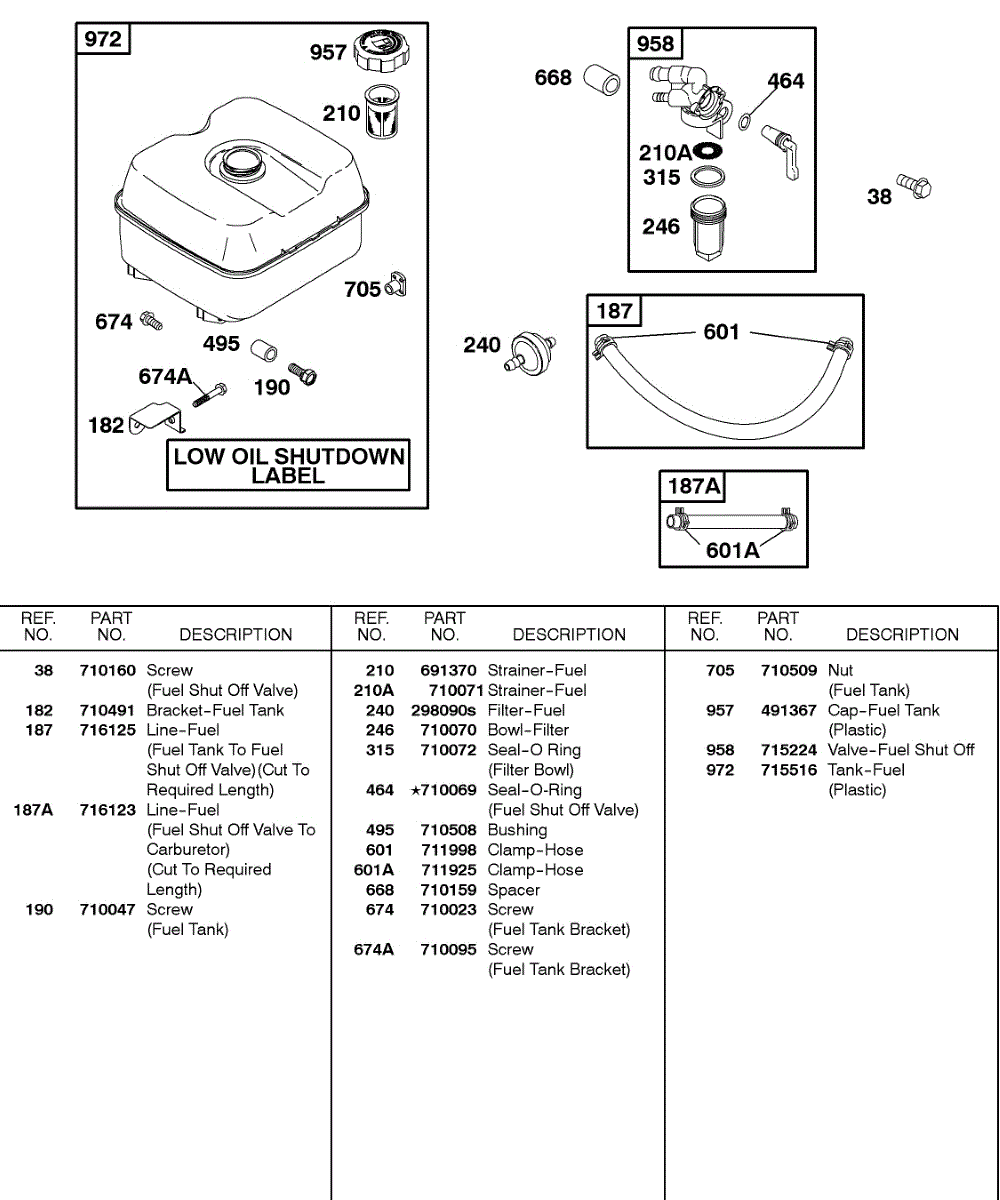 972
957
210
705
674
495
674A
190
182
LOW OIL SHUTDOWN LABEL

668
958
464
210A
315
246
38

240
187
601

187A
601A

| REF. NO. | PART NO. | DESCRIPTION |
|---|---|---|
| 38 | 710160 | Screw (Fuel Shut Off Valve) |
| 182 | 710491 | Bracket-Fuel Tank |
| 187 | 716125 | Line-Fuel (Fuel Tank To Fuel Shut Off Valve)(Cut To Required Length) |
| 187A | 716123 | Line-Fuel (Fuel Shut Off Valve To Carburetor) (Cut To Required Length) |
| 190 | 710047 | Screw (Fuel Tank) |

| REF. NO. | PART NO. | DESCRIPTION |
|---|---|---|
| 210 | 691370 | Strainer-Fuel |
| 210A | 710071 | Strainer-Fuel |
| 240 | 298090s | Filter-Fuel |
| 246 | 710070 | Bowl-Filter |
| 315 | 710072 | Seal-O Ring (Filter Bowl) |
| 464 | ★710069 | Seal-O-Ring (Fuel Shut Off Valve) |
| 495 | 710508 | Bushing |
| 601 | 711998 | Clamp-Hose |
| 601A | 711925 | Clamp-Hose |
| 668 | 710159 | Spacer |
| 674 | 710023 | Screw (Fuel Tank Bracket) |
| 674A | 710095 | Screw (Fuel Tank Bracket) |

| REF. NO. | PART NO. | DESCRIPTION |
|---|---|---|
| 705 | 710509 | Nut (Fuel Tank) |
| 957 | 491367 | Cap-Fuel Tank (Plastic) |
| 958 | 715224 | Valve-Fuel Shut Off |
| 972 | 715516 | Tank-Fuel (Plastic) |