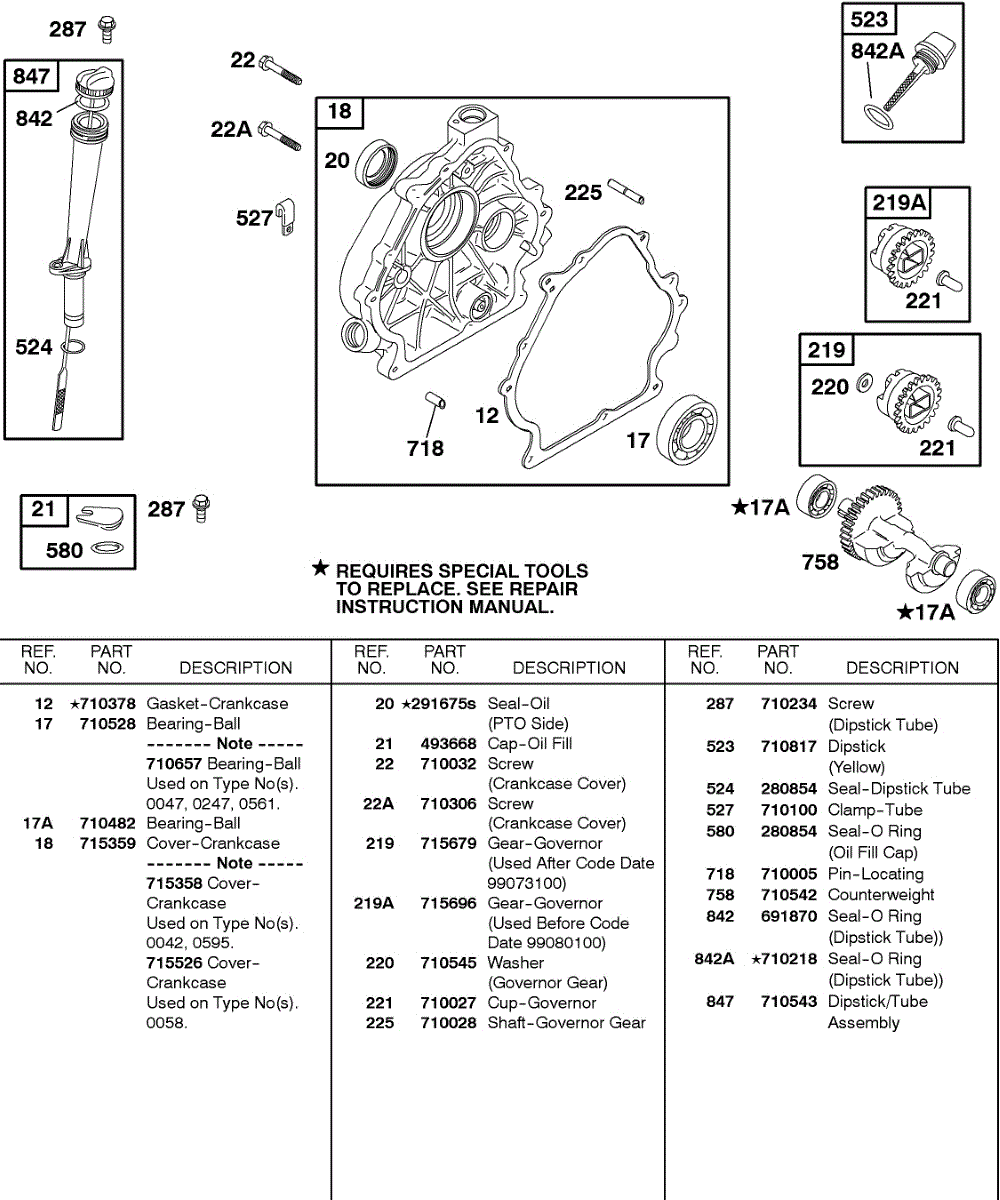 287

847
842

524

22

22A

527

18
20

225

12

718

17

523
842A

219A

221

219
220

221

21
580

287

★17A

758

★17A

★ REQUIRES SPECIAL TOOLS TO REPLACE. SEE REPAIR INSTRUCTION MANUAL.

| REF. NO. | PART NO. | DESCRIPTION |
|---|---|---|
| 12 | ★710378 | Gasket-Crankcase |
| 17 | 710528 | Bearing-Ball |
| | | ------- Note ----- |
| | | 710657 Bearing-Ball Used on Type No(s). 0047, 0247, 0561. |
| 17A | 710482 | Bearing-Ball |
| 18 | 715359 | Cover-Crankcase |
| | | ------- Note ----- |
| | | 715358 Cover-Crankcase Used on Type No(s). 0042, 0595. |
| | | 715526 Cover-Crankcase Used on Type No(s). 0058. |

| REF. NO. | PART NO. | DESCRIPTION |
|---|---|---|
| 20 | ★291675s | Seal-Oil (PTO Side) |
| 21 | 493668 | Cap-Oil Fill |
| 22 | 710032 | Screw (Crankcase Cover) |
| 22A | 710306 | Screw (Crankcase Cover) |
| 219 | 715679 | Gear-Governor (Used After Code Date 99073100) |
| 219A | 715696 | Gear-Governor (Used Before Code Date 99080100) |
| 220 | 710545 | Washer (Governor Gear) |
| 221 | 710027 | Cup-Governor |
| 225 | 710028 | Shaft-Governor Gear |

| REF. NO. | PART NO. | DESCRIPTION |
|---|---|---|
| 287 | 710234 | Screw (Dipstick Tube) |
| 523 | 710817 | Dipstick (Yellow) |
| 524 | 280854 | Seal-Dipstick Tube |
| 527 | 710100 | Clamp-Tube |
| 580 | 280854 | Seal-O Ring (Oil Fill Cap) |
| 718 | 710005 | Pin-Locating |
| 758 | 710542 | Counterweight |
| 842 | 691870 | Seal-O Ring (Dipstick Tube)) |
| 842A | ★710218 | Seal-O Ring (Dipstick Tube)) |
| 847 | 710543 | Dipstick/Tube Assembly |