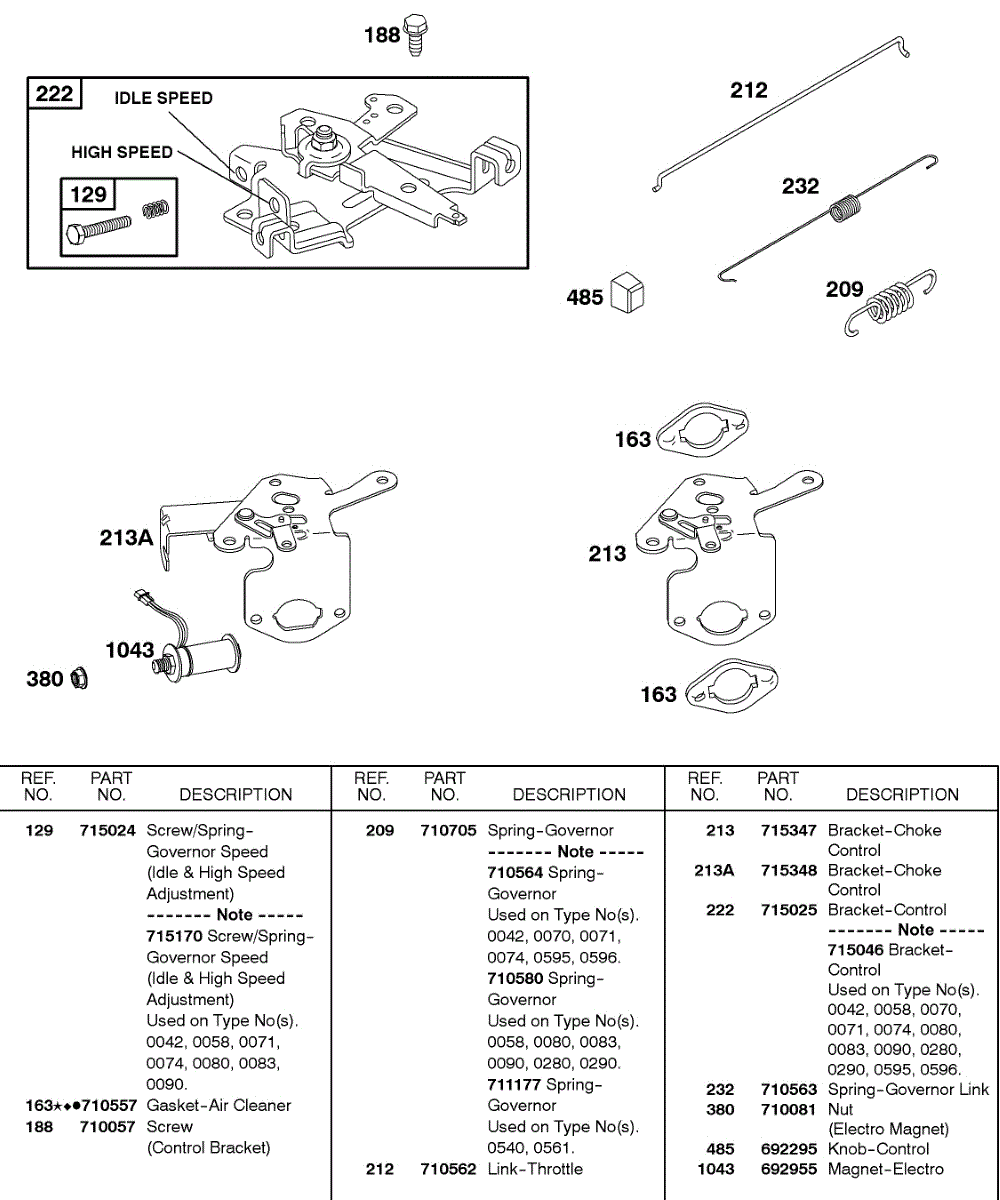 188

222 IDLE SPEED

HIGH SPEED

129

212

232

485

209

163

213A

213

1043

380

163

| REF. NO. | PART NO. | DESCRIPTION |
|---|---|---|
| 129 | 715024 | Screw/Spring-Governor Speed (Idle & High Speed Adjustment) ------- Note ----- 715170 Screw/Spring-Governor Speed (Idle & High Speed Adjustment) Used on Type No(s). 0042, 0058, 0071, 0074, 0080, 0083, 0090. |
| 163★◆● | 710557 | Gasket-Air Cleaner |
| 188 | 710057 | Screw (Control Bracket) |

| REF. NO. | PART NO. | DESCRIPTION |
|---|---|---|
| 209 | 710705 | Spring-Governor ------- Note ----- 710564 Spring-Governor Used on Type No(s). 0042, 0070, 0071, 0074, 0595, 0596. 710580 Spring-Governor Used on Type No(s). 0058, 0080, 0083, 0090, 0280, 0290. 711177 Spring-Governor Used on Type No(s). 0540, 0561. |
| 212 | 710562 | Link-Throttle |

| REF. NO. | PART NO. | DESCRIPTION |
|---|---|---|
| 213 | 715347 | Bracket-Choke Control |
| 213A | 715348 | Bracket-Choke Control |
| 222 | 715025 | Bracket-Control ------- Note ----- 715046 Bracket-Control Used on Type No(s). 0042, 0058, 0070, 0071, 0074, 0080, 0083, 0090, 0280, 0290, 0595, 0596. |
| 232 | 710563 | Spring-Governor Link |
| 380 | 710081 | Nut (Electro Magnet) |
| 485 | 692295 | Knob-Control |
| 1043 | 692955 | Magnet-Electro |