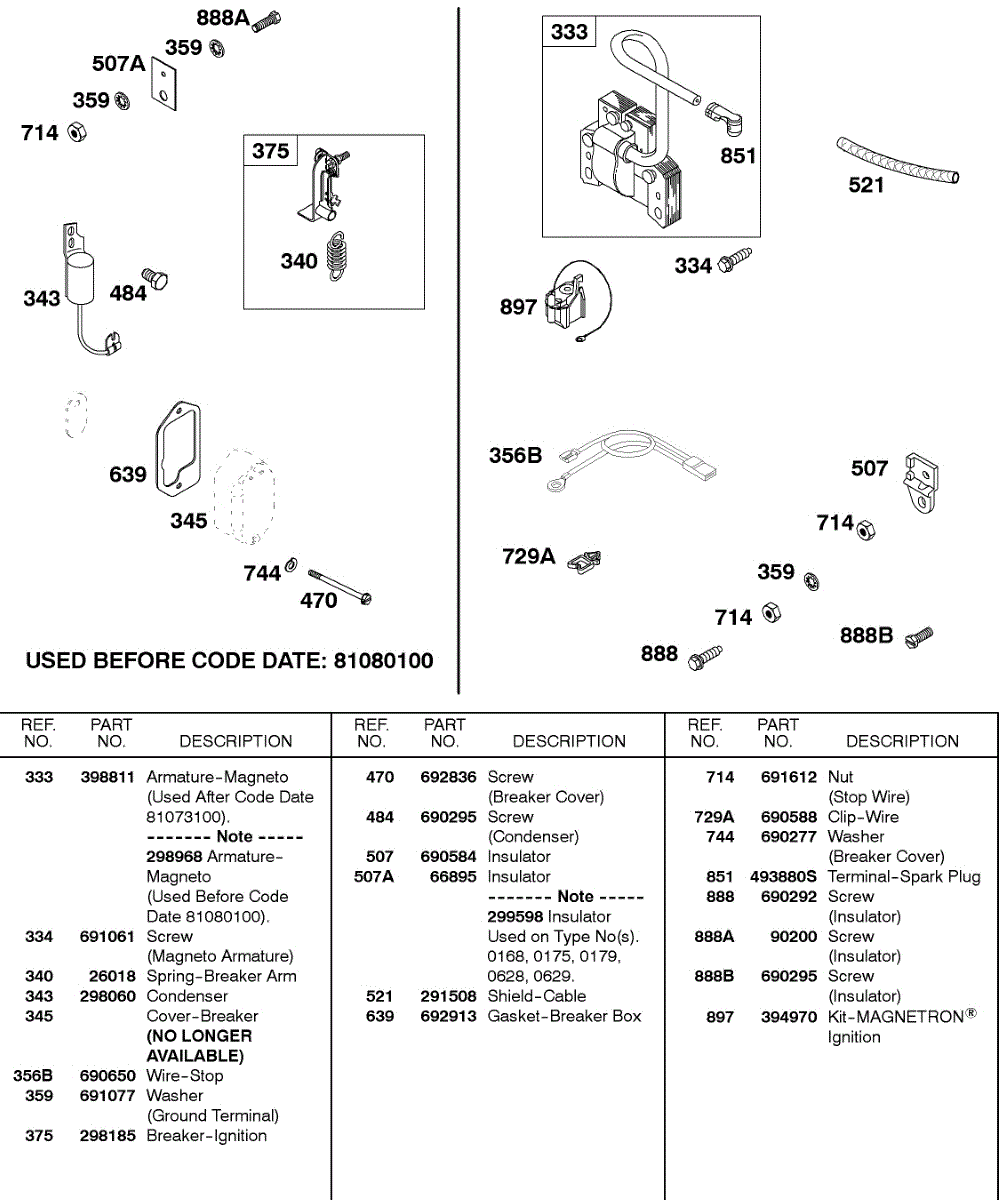 888A
359
507A
359
714
375
340
343
484
639
345
744
470
USED BEFORE CODE DATE: 81080100

333
851
521
334
897
356B
507
714
729A
359
714
888B
888

| REF. NO. | PART NO. | DESCRIPTION |
|---|---|---|
| 333 | 398811 | Armature-Magneto (Used After Code Date 81073100). ------- Note ----- 298968 Armature-Magneto (Used Before Code Date 81080100). |
| 334 | 691061 | Screw (Magneto Armature) |
| 340 | 26018 | Spring-Breaker Arm |
| 343 | 298060 | Condenser |
| 345 | | Cover-Breaker (NO LONGER AVAILABLE) |
| 356B | 690650 | Wire-Stop |
| 359 | 691077 | Washer (Ground Terminal) |
| 375 | 298185 | Breaker-Ignition |

| REF. NO. | PART NO. | DESCRIPTION |
|---|---|---|
| 470 | 692836 | Screw (Breaker Cover) |
| 484 | 690295 | Screw (Condenser) |
| 507 | 690584 | Insulator |
| 507A | 66895 | Insulator ------- Note ----- 299598 Insulator Used on Type No(s). 0168, 0175, 0179, 0628, 0629. |
| 521 | 291508 | Shield-Cable |
| 639 | 692913 | Gasket-Breaker Box |

| REF. NO. | PART NO. | DESCRIPTION |
|---|---|---|
| 714 | 691612 | Nut (Stop Wire) |
| 729A | 690588 | Clip-Wire |
| 744 | 690277 | Washer (Breaker Cover) |
| 851 | 493880S | Terminal-Spark Plug |
| 888 | 690292 | Screw (Insulator) |
| 888A | 90200 | Screw (Insulator) |
| 888B | 690295 | Screw (Insulator) |
| 897 | 394970 | Kit-MAGNETRON® Ignition |