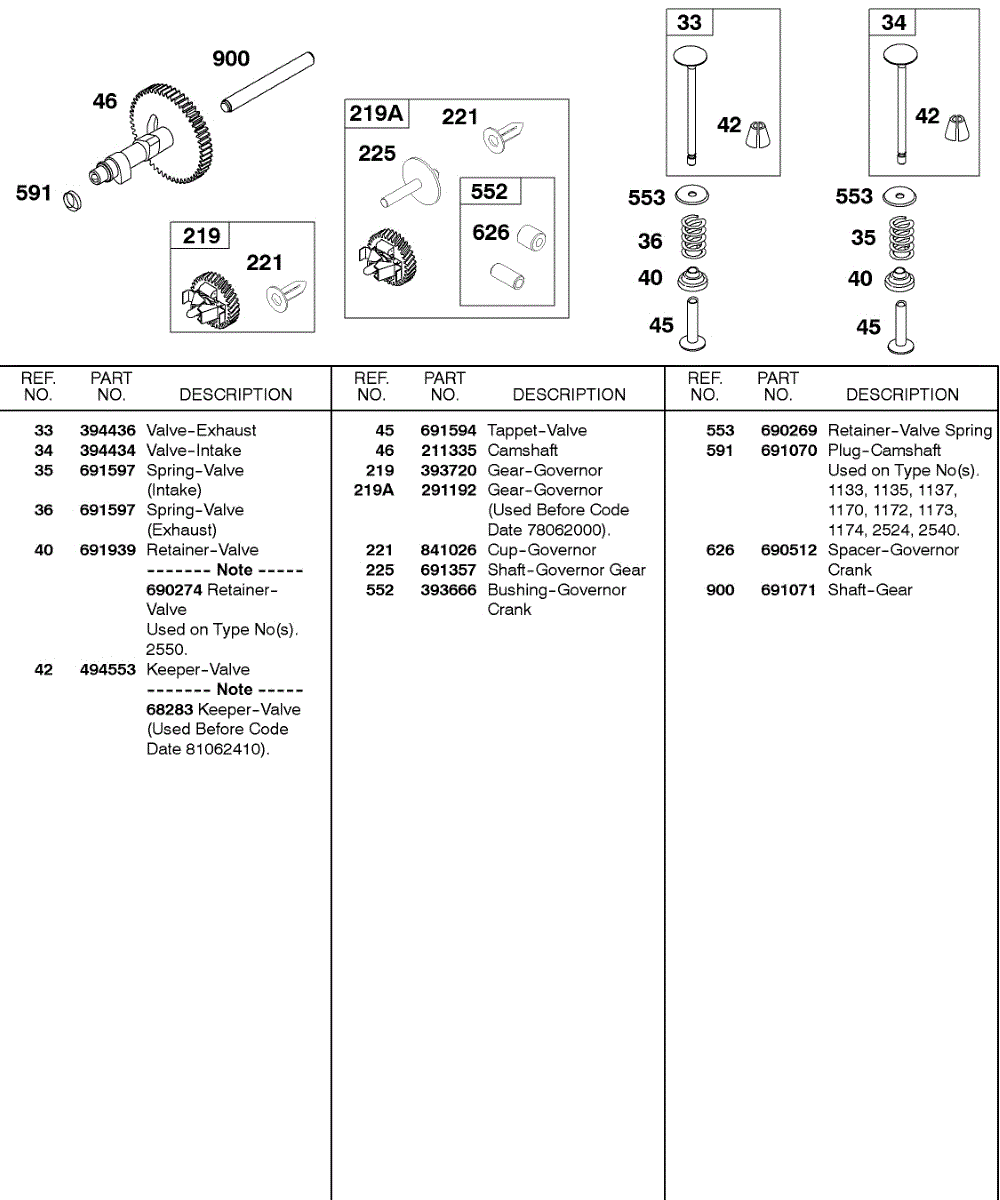 900
46
591
219
221
219A
221
225
552
626
33
42
553
36
40
45
34
42
553
35
40
45

| REF. NO. | PART NO. | DESCRIPTION |
|---|---|---|
| 33 | 394436 | Valve-Exhaust |
| 34 | 394434 | Valve-Intake |
| 35 | 691597 | Spring-Valve (Intake) |
| 36 | 691597 | Spring-Valve (Exhaust) |
| 40 | 691939 | Retainer-Valve ------- Note ----- 690274 Retainer-Valve Used on Type No(s). 2550. |
| 42 | 494553 | Keeper-Valve ------- Note ----- 68283 Keeper-Valve (Used Before Code Date 81062410). |

| REF. NO. | PART NO. | DESCRIPTION |
|---|---|---|
| 45 | 691594 | Tappet-Valve |
| 46 | 211335 | Camshaft |
| 219 | 393720 | Gear-Governor |
| 219A | 291192 | Gear-Governor (Used Before Code Date 78062000). |
| 221 | 841026 | Cup-Governor |
| 225 | 691357 | Shaft-Governor Gear |
| 552 | 393666 | Bushing-Governor Crank |

| REF. NO. | PART NO. | DESCRIPTION |
|---|---|---|
| 553 | 690269 | Retainer-Valve Spring |
| 591 | 691070 | Plug-Camshaft Used on Type No(s). 1133, 1135, 1137, 1170, 1172, 1173, 1174, 2524, 2540. |
| 626 | 690512 | Spacer-Governor Crank |
| 900 | 691071 | Shaft-Gear |