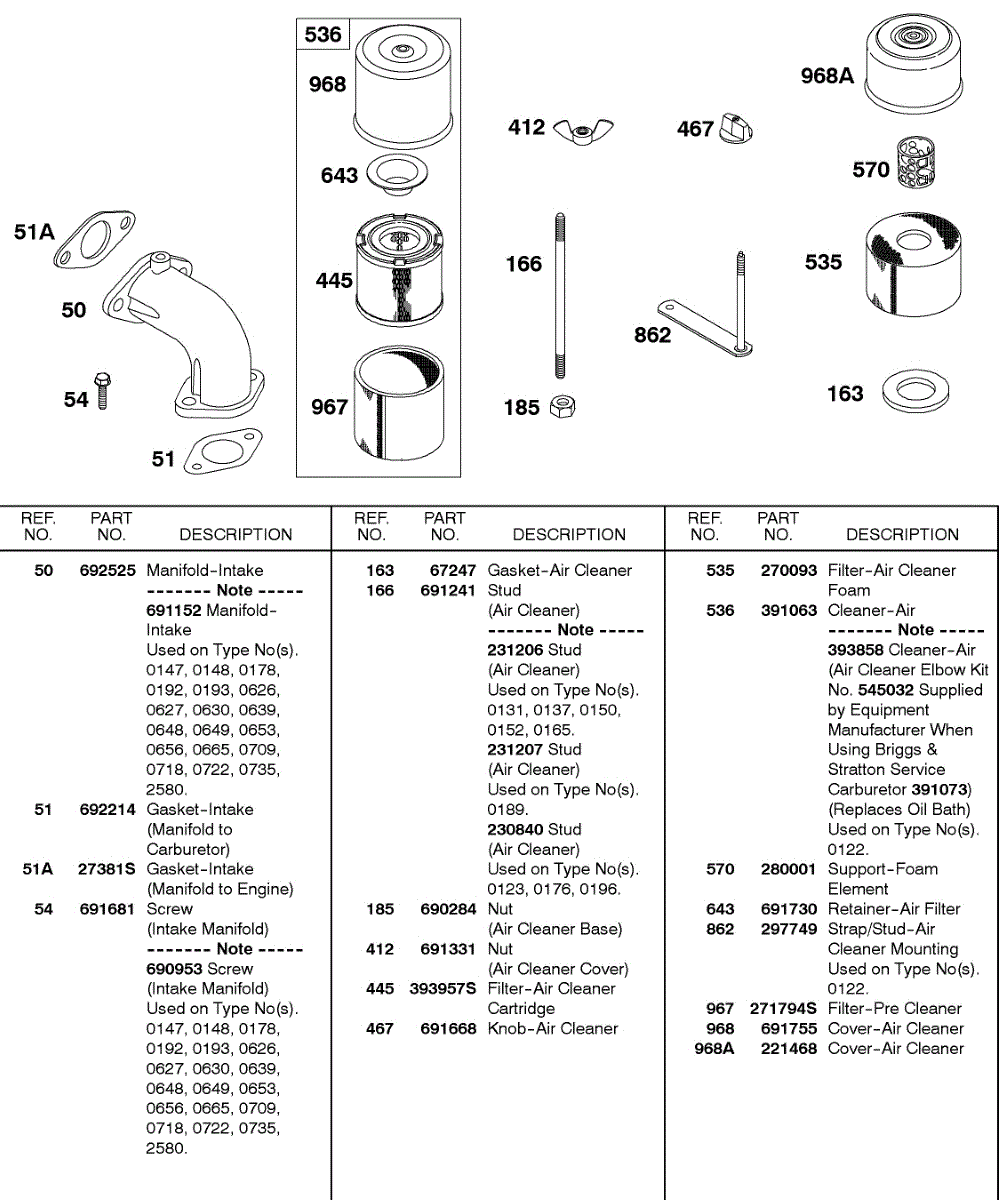 536
968
643
445
967
51A
50
54
51
412
166
185
467
862
968A
570
535
163

| REF. NO. | PART NO. | DESCRIPTION |
|---|---|---|
| 50 | 692525 | Manifold-Intake ------- Note ----- 691152 Manifold-Intake Used on Type No(s). 0147, 0148, 0178, 0192, 0193, 0626, 0627, 0630, 0639, 0648, 0649, 0653, 0656, 0665, 0709, 0718, 0722, 0735, 2580. |
| 51 | 692214 | Gasket-Intake (Manifold to Carburetor) |
| 51A | 27381S | Gasket-Intake (Manifold to Engine) |
| 54 | 691681 | Screw (Intake Manifold) ------- Note ----- 690953 Screw (Intake Manifold) Used on Type No(s). 0147, 0148, 0178, 0192, 0193, 0626, 0627, 0630, 0639, 0648, 0649, 0653, 0656, 0665, 0709, 0718, 0722, 0735, 2580. |

| REF. NO. | PART NO. | DESCRIPTION |
|---|---|---|
| 163 | 67247 | Gasket-Air Cleaner |
| 166 | 691241 | Stud (Air Cleaner) ------- Note ----- 231206 Stud (Air Cleaner) Used on Type No(s). 0131, 0137, 0150, 0152, 0165. 231207 Stud (Air Cleaner) Used on Type No(s). 0189. 230840 Stud (Air Cleaner) Used on Type No(s). 0123, 0176, 0196. |
| 185 | 690284 | Nut (Air Cleaner Base) |
| 412 | 691331 | Nut (Air Cleaner Cover) |
| 445 | 393957S | Filter-Air Cleaner Cartridge |
| 467 | 691668 | Knob-Air Cleaner |

| REF. NO. | PART NO. | DESCRIPTION |
|---|---|---|
| 535 | 270093 | Filter-Air Cleaner Foam |
| 536 | 391063 | Cleaner-Air ------- Note ----- 393858 Cleaner-Air (Air Cleaner Elbow Kit No. 545032 Supplied by Equipment Manufacturer When Using Briggs & Stratton Service Carburetor 391073) (Replaces Oil Bath) Used on Type No(s). 0122. |
| 570 | 280001 | Support-Foam Element |
| 643 | 691730 | Retainer-Air Filter |
| 862 | 297749 | Strap/Stud-Air Cleaner Mounting Used on Type No(s). 0122. |
| 967 | 271794S | Filter-Pre Cleaner |
| 968 | 691755 | Cover-Air Cleaner |
| 968A | 221468 | Cover-Air Cleaner |