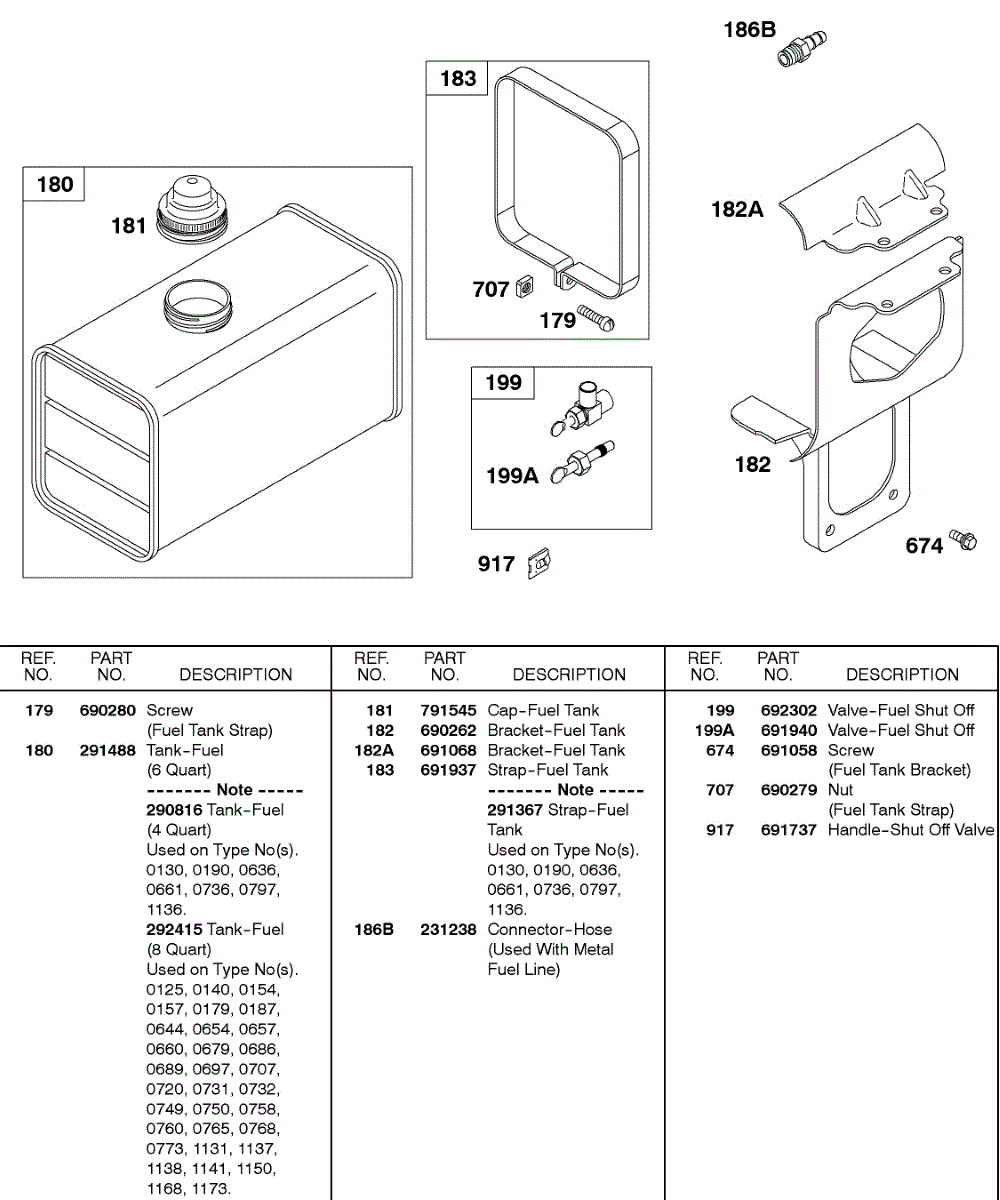 186B

183

180

181

182A

707

179

199

199A

182

917

674

| REF. NO. | PART NO. | DESCRIPTION |
|---|---|---|
| 179 | 690280 | Screw (Fuel Tank Strap) |
| 180 | 291488 | Tank-Fuel (6 Quart) ------- Note ----- 290816 Tank-Fuel (4 Quart) Used on Type No(s). 0130, 0190, 0636, 0661, 0736, 0797, 1136. 292415 Tank-Fuel (8 Quart) Used on Type No(s). 0125, 0140, 0154, 0157, 0179, 0187, 0644, 0654, 0657, 0660, 0679, 0686, 0689, 0697, 0707, 0720, 0731, 0732, 0749, 0750, 0758, 0760, 0765, 0768, 0773, 1131, 1137, 1138, 1141, 1150, 1168, 1173. |

| REF. NO. | PART NO. | DESCRIPTION |
|---|---|---|
| 181 | 791545 | Cap-Fuel Tank |
| 182 | 690262 | Bracket-Fuel Tank |
| 182A | 691068 | Bracket-Fuel Tank |
| 183 | 691937 | Strap-Fuel Tank ------- Note ----- 291367 Strap-Fuel Tank Used on Type No(s). 0130, 0190, 0636, 0661, 0736, 0797, 1136. |
| 186B | 231238 | Connector-Hose (Used With Metal Fuel Line) |

| REF. NO. | PART NO. | DESCRIPTION |
|---|---|---|
| 199 | 692302 | Valve-Fuel Shut Off |
| 199A | 691940 | Valve-Fuel Shut Off |
| 674 | 691058 | Screw (Fuel Tank Bracket) |
| 707 | 690279 | Nut (Fuel Tank Strap) |
| 917 | 691737 | Handle-Shut Off Valve |