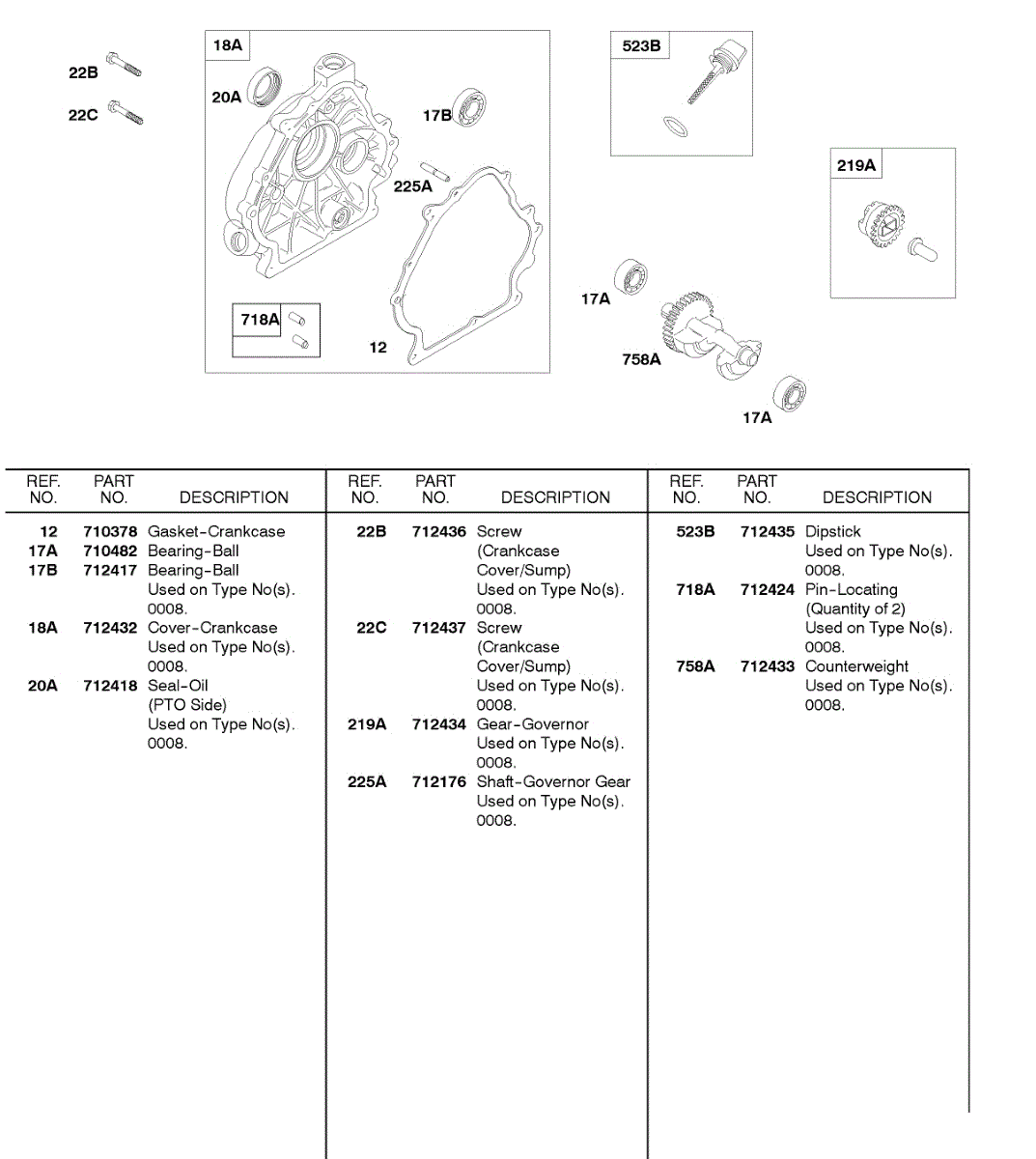 22B
22C
18A
20A
17B
225A
718A
12
523B
219A
17A
758A
17A

| REF. NO. | PART NO. | DESCRIPTION |
|---|---|---|
| 12 | 710378 | Gasket-Crankcase |
| 17A | 710482 | Bearing-Ball |
| 17B | 712417 | Bearing-Ball Used on Type No(s). 0008. |
| 18A | 712432 | Cover-Crankcase Used on Type No(s). 0008. |
| 20A | 712418 | Seal-Oil (PTO Side) Used on Type No(s). 0008. |

| REF. NO. | PART NO. | DESCRIPTION |
|---|---|---|
| 22B | 712436 | Screw (Crankcase Cover/Sump) Used on Type No(s). 0008. |
| 22C | 712437 | Screw (Crankcase Cover/Sump) Used on Type No(s). 0008. |
| 219A | 712434 | Gear-Governor Used on Type No(s). 0008. |
| 225A | 712176 | Shaft-Governor Gear Used on Type No(s). 0008. |

| REF. NO. | PART NO. | DESCRIPTION |
|---|---|---|
| 523B | 712435 | Dipstick Used on Type No(s). 0008. |
| 718A | 712424 | Pin-Locating (Quantity of 2) Used on Type No(s). 0008. |
| 758A | 712433 | Counterweight Used on Type No(s). 0008. |