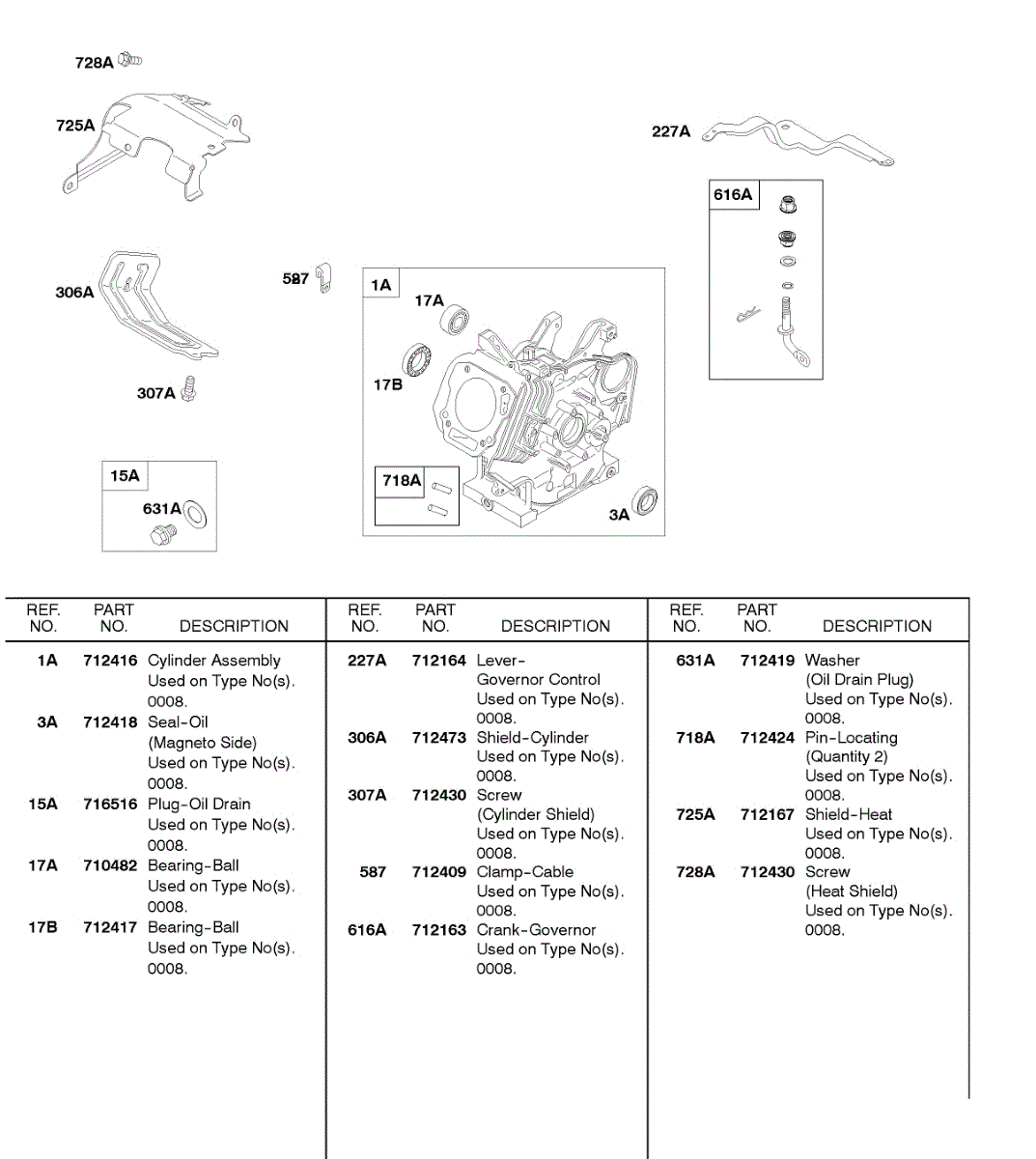 728A

725A

227A

616A

306A

587

1A

17A

17B

307A

15A

631A

718A

3A

| REF. NO. | PART NO. | DESCRIPTION |
|---|---|---|
| 1A | 712416 | Cylinder Assembly Used on Type No(s). 0008. |
| 3A | 712418 | Seal-Oil (Magneto Side) Used on Type No(s). 0008. |
| 15A | 716516 | Plug-Oil Drain Used on Type No(s). 0008. |
| 17A | 710482 | Bearing-Ball Used on Type No(s). 0008. |
| 17B | 712417 | Bearing-Ball Used on Type No(s). 0008. |

| REF. NO. | PART NO. | DESCRIPTION |
|---|---|---|
| 227A | 712164 | Lever-Governor Control Used on Type No(s). 0008. |
| 306A | 712473 | Shield-Cylinder Used on Type No(s). 0008. |
| 307A | 712430 | Screw (Cylinder Shield) Used on Type No(s). 0008. |
| 587 | 712409 | Clamp-Cable Used on Type No(s). 0008. |
| 616A | 712163 | Crank-Governor Used on Type No(s). 0008. |

| REF. NO. | PART NO. | DESCRIPTION |
|---|---|---|
| 631A | 712419 | Washer (Oil Drain Plug) Used on Type No(s). 0008. |
| 718A | 712424 | Pin-Locating (Quantity 2) Used on Type No(s). 0008. |
| 725A | 712167 | Shield-Heat Used on Type No(s). 0008. |
| 728A | 712430 | Screw (Heat Shield) Used on Type No(s). 0008. |