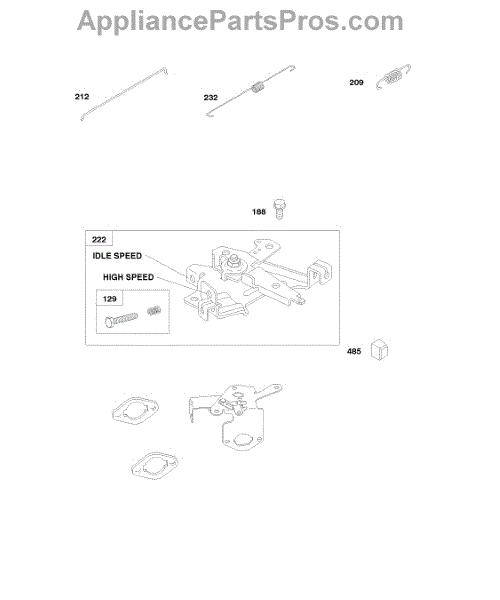 AppliancePartsPros.com

212

232

209

188

222

IDLE SPEED

HIGH SPEED

129

485