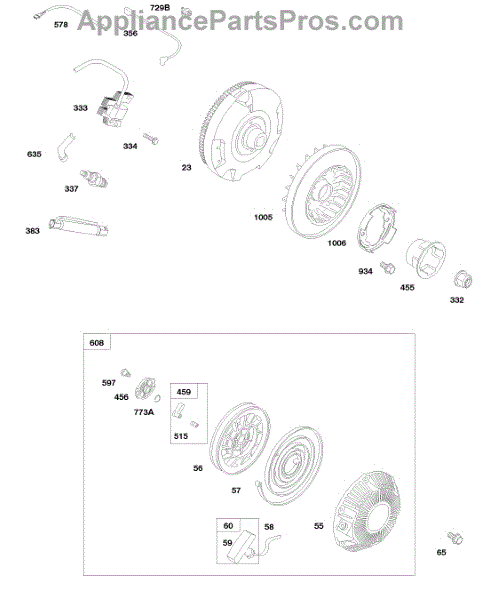 AppliancePartsPros.com

578
729B
356
333
334
635
337
383
23
1005
1006
934
455
332

608
597
456
773A
459
515
56
57
60
59
58
55
65