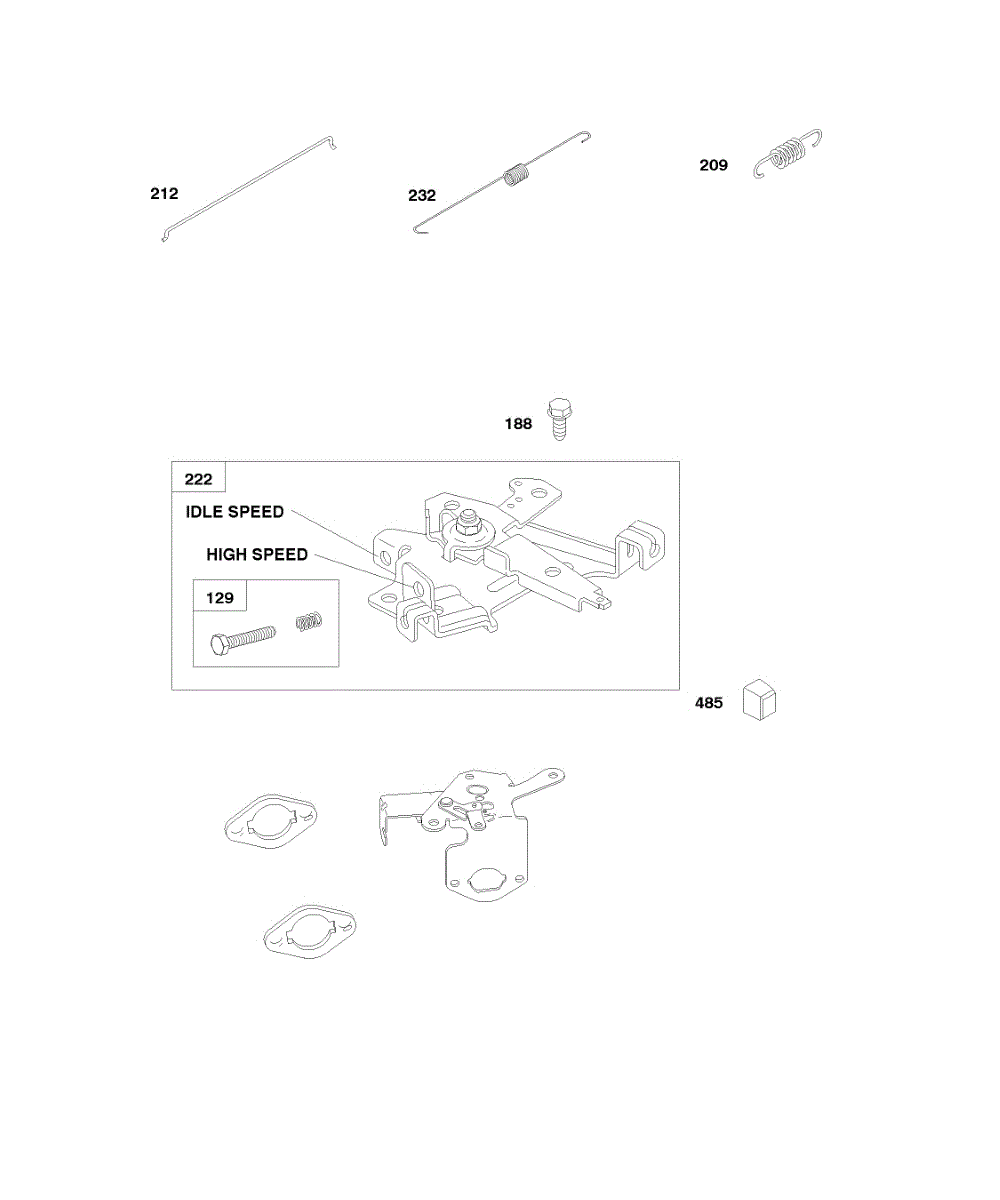 212

232

209

188

222

IDLE SPEED

HIGH SPEED

129

485