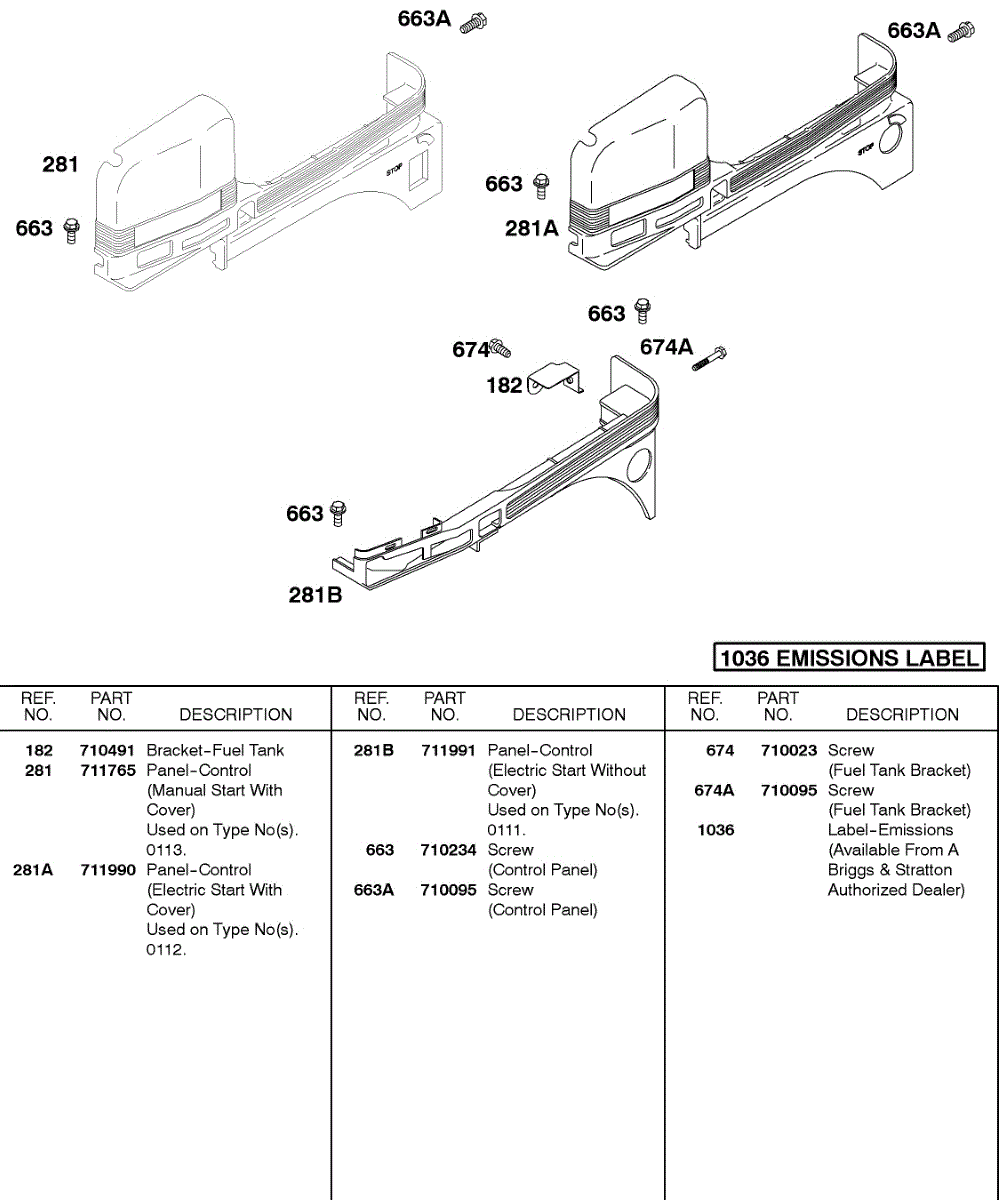 663A

663A

281

STOP

STOP

663

663

281A

663

674

674A

182

663

281B

1036 EMISSIONS LABEL

| REF. NO. | PART NO. | DESCRIPTION |
|---|---|---|
| 182 | 710491 | Bracket-Fuel Tank |
| 281 | 711765 | Panel-Control (Manual Start With Cover) Used on Type No(s). 0113. |
| 281A | 711990 | Panel-Control (Electric Start With Cover) Used on Type No(s). 0112. |

| REF. NO. | PART NO. | DESCRIPTION |
|---|---|---|
| 281B | 711991 | Panel-Control (Electric Start Without Cover) Used on Type No(s). 0111. |
| 663 | 710234 | Screw (Control Panel) |
| 663A | 710095 | Screw (Control Panel) |

| REF. NO. | PART NO. | DESCRIPTION |
|---|---|---|
| 674 | 710023 | Screw (Fuel Tank Bracket) |
| 674A | 710095 | Screw (Fuel Tank Bracket) |
| 1036 | | Label-Emissions (Available From A Briggs & Stratton Authorized Dealer) |