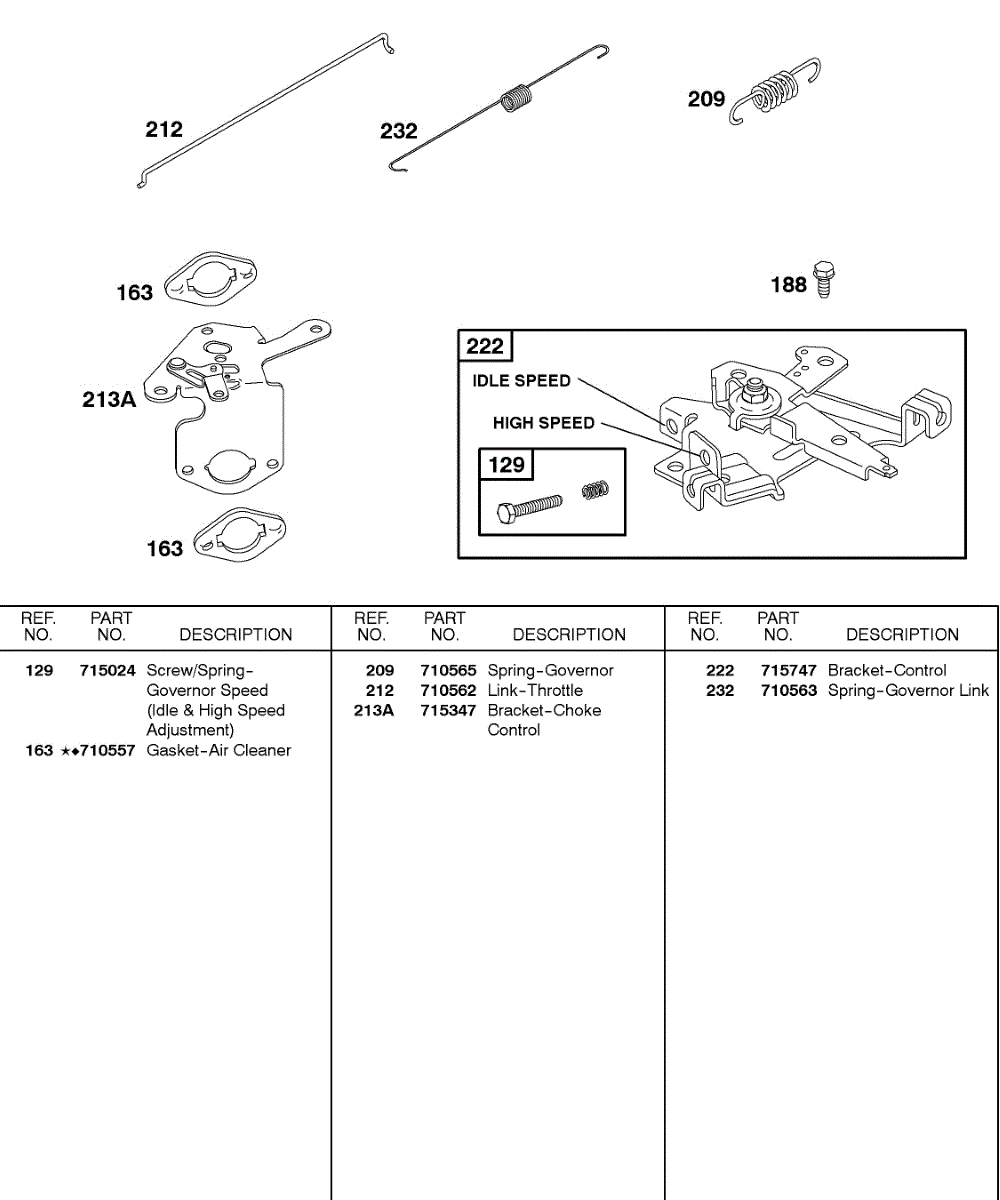 212
232
209
163
188
213A
222
IDLE SPEED
HIGH SPEED
129
163

| REF. NO. | PART NO. | DESCRIPTION |
|---|---|---|
| 129 | 715024 | Screw/Spring-Governor Speed (Idle & High Speed Adjustment) |
| 163 | ★◆710557 | Gasket-Air Cleaner |

| REF. NO. | PART NO. | DESCRIPTION |
|---|---|---|
| 209 | 710565 | Spring-Governor |
| 212 | 710562 | Link-Throttle |
| 213A | 715347 | Bracket-Choke Control |

| REF. NO. | PART NO. | DESCRIPTION |
|---|---|---|
| 222 | 715747 | Bracket-Control |
| 232 | 710563 | Spring-Governor Link |