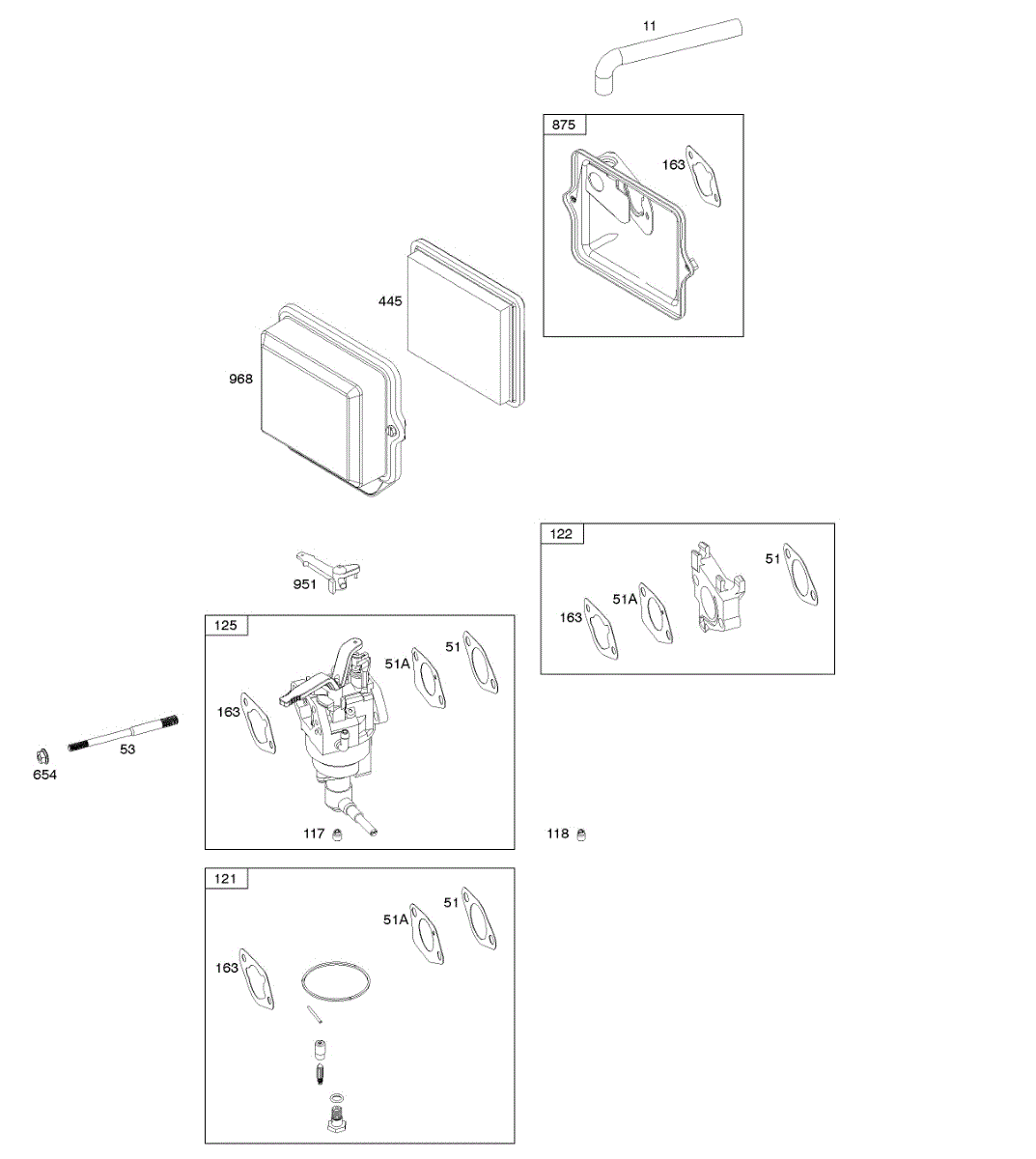 11

875
163

445

968

122
51
51A
163

951

125
51A
51
163

53
654

117

118

121
51A
51
163