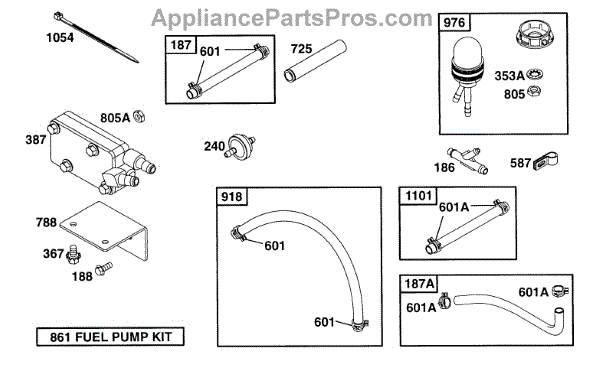 AppliancePartsPros.com

1054

187
601

725

976

353A
805

805A

387

240

186
587

788

367

188

918

601

601

1101
601A

187A
601A
601A

861 FUEL PUMP KIT