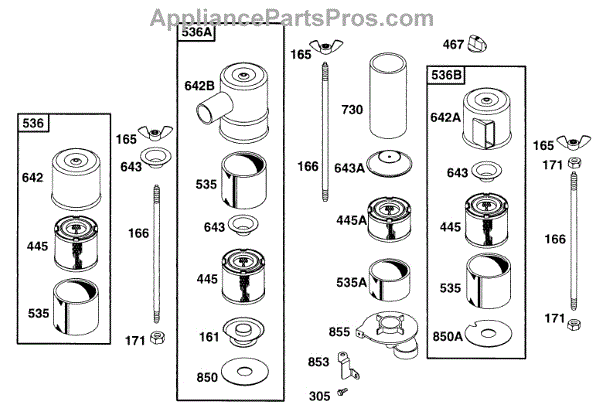 AppliancePartsPros.com

536
642
445
535

165
643
166
171

536A
642B
535
643
445
161
850

165
166

730
643A
445A
535A
855
853
305

467

536B
642A
643
445
535
850A

165
171
166
171