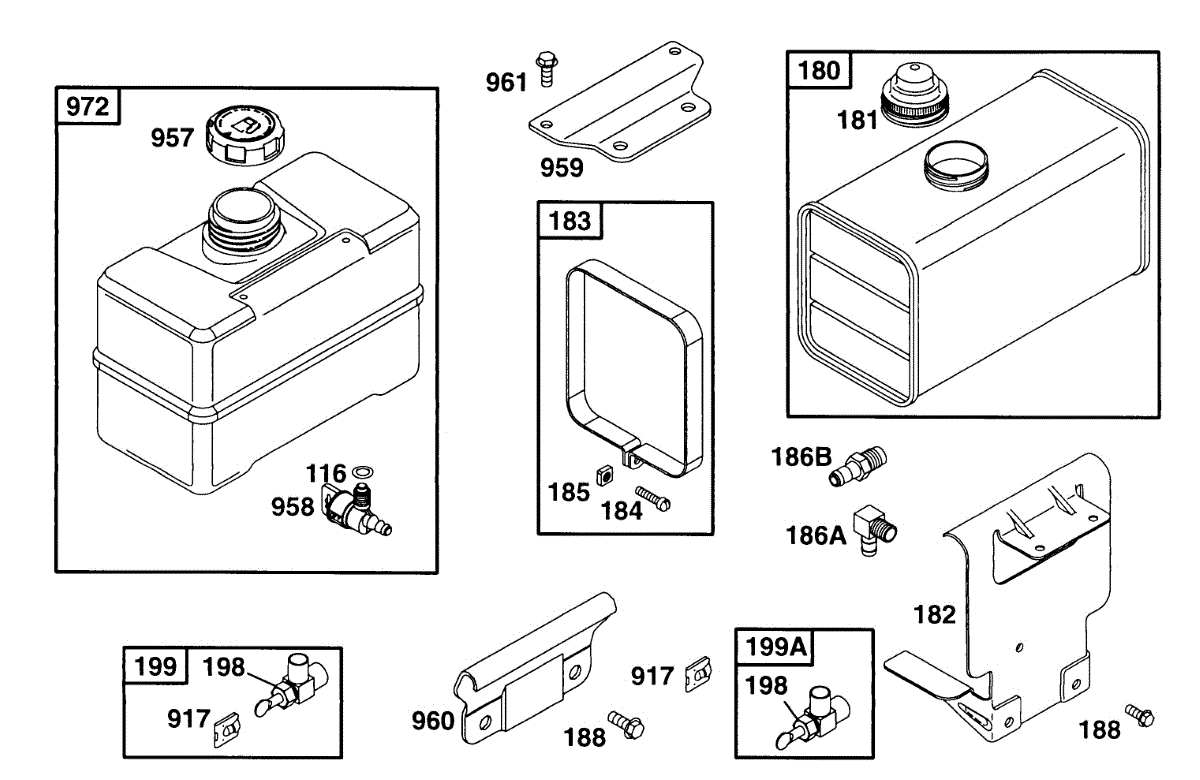 972
957
116
958
961
959
183
185
184
180
181
186B
186A
182
199
198
917
960
188
917
199A
198
188