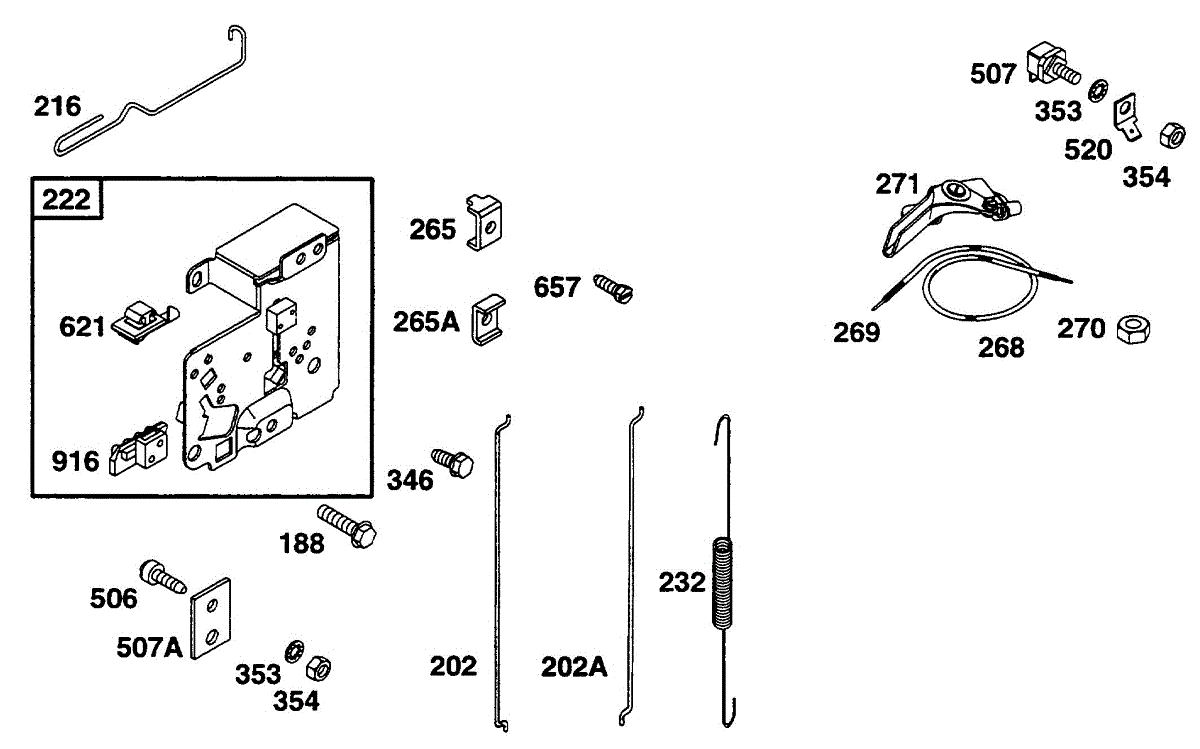 216

222

621

916

265

265A

657

346

188

506

507A

353

354

202

202A

232

507

353

520

354

271

269

268

270