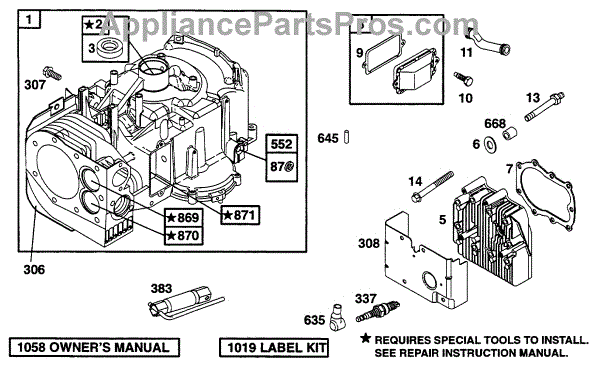 AppliancePartsPros.com

1
★2
3
307
552
87
★869
★870
★871
306
9
11
10
13
668
6
645
7
14
5
308
383
337
635

1058 OWNER'S MANUAL
1019 LABEL KIT
★ REQUIRES SPECIAL TOOLS TO INSTALL. SEE REPAIR INSTRUCTION MANUAL.