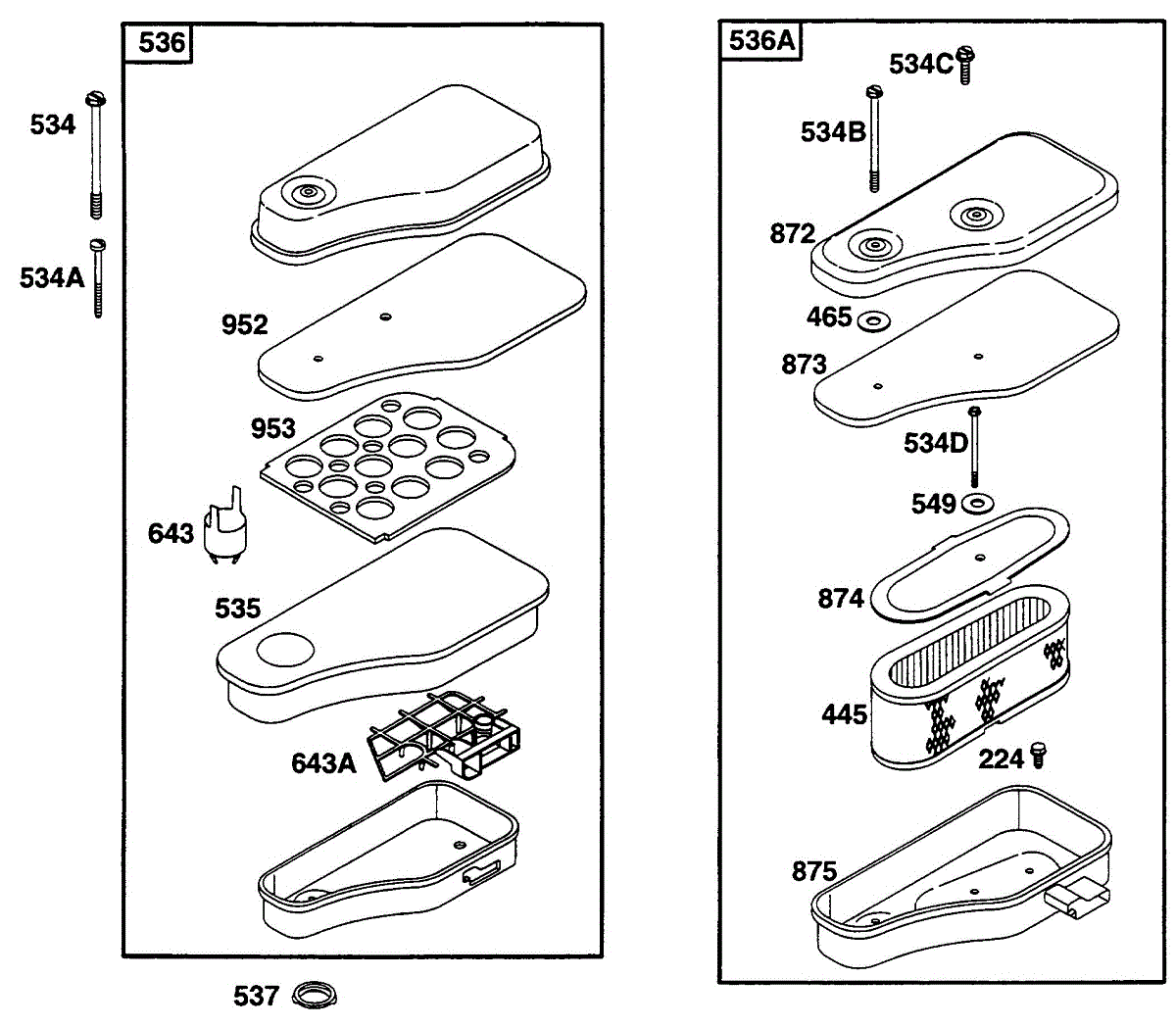 536

534

534A

952

953

643

535

643A

537

536A

534C

534B

872

465

873

534D

549

874

445

224

875