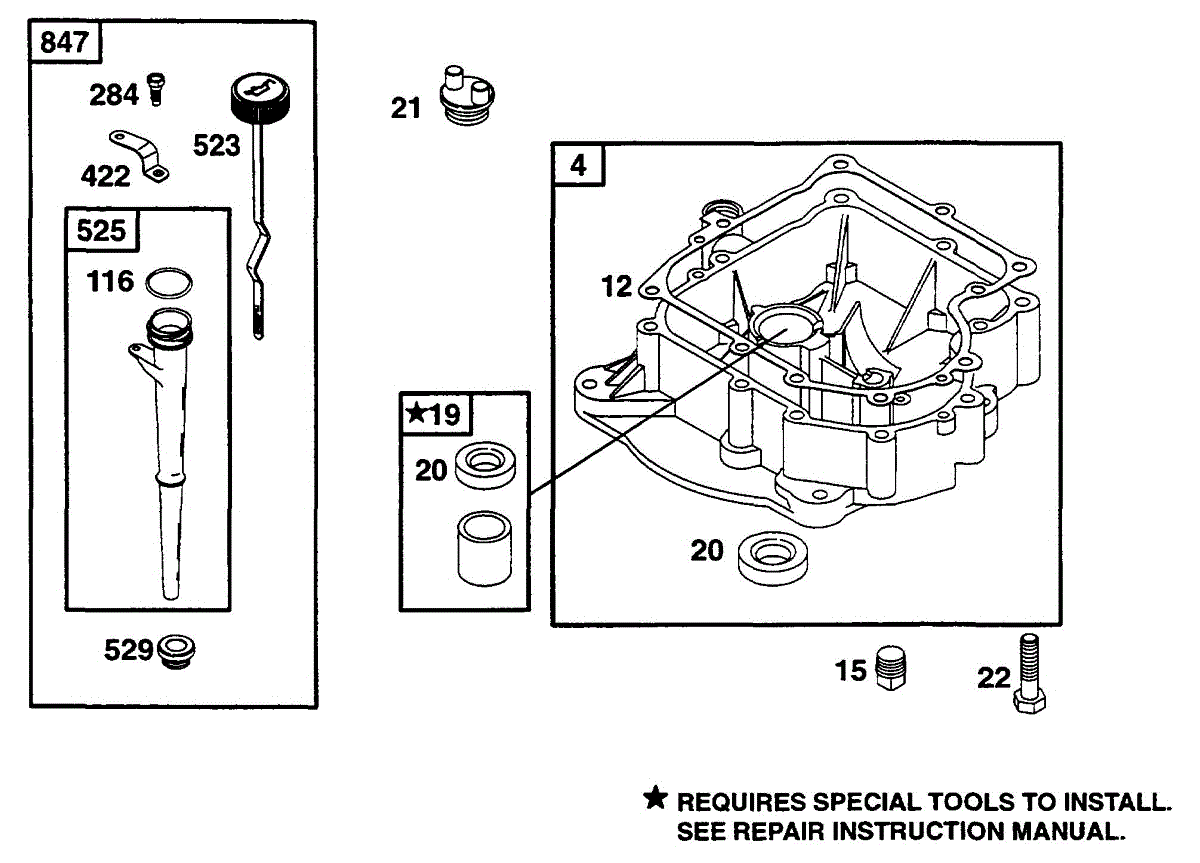 847

284

422

523

525

116

529

21

4

12

★19

20

20

15

22

★ REQUIRES SPECIAL TOOLS TO INSTALL. SEE REPAIR INSTRUCTION MANUAL.