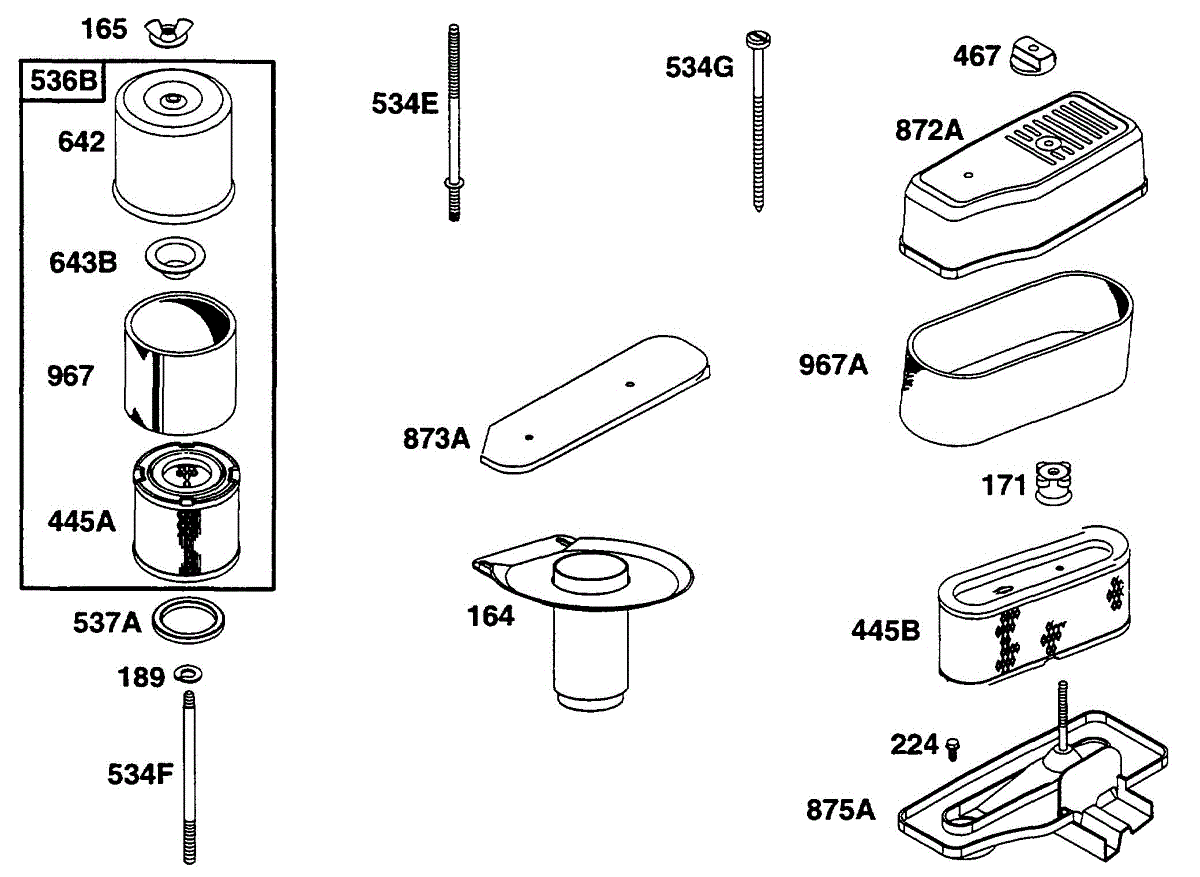 165
536B
642
643B
967
445A
537A
189
534F
534E
873A
164
534G
467
872A
967A
171
445B
224
875A