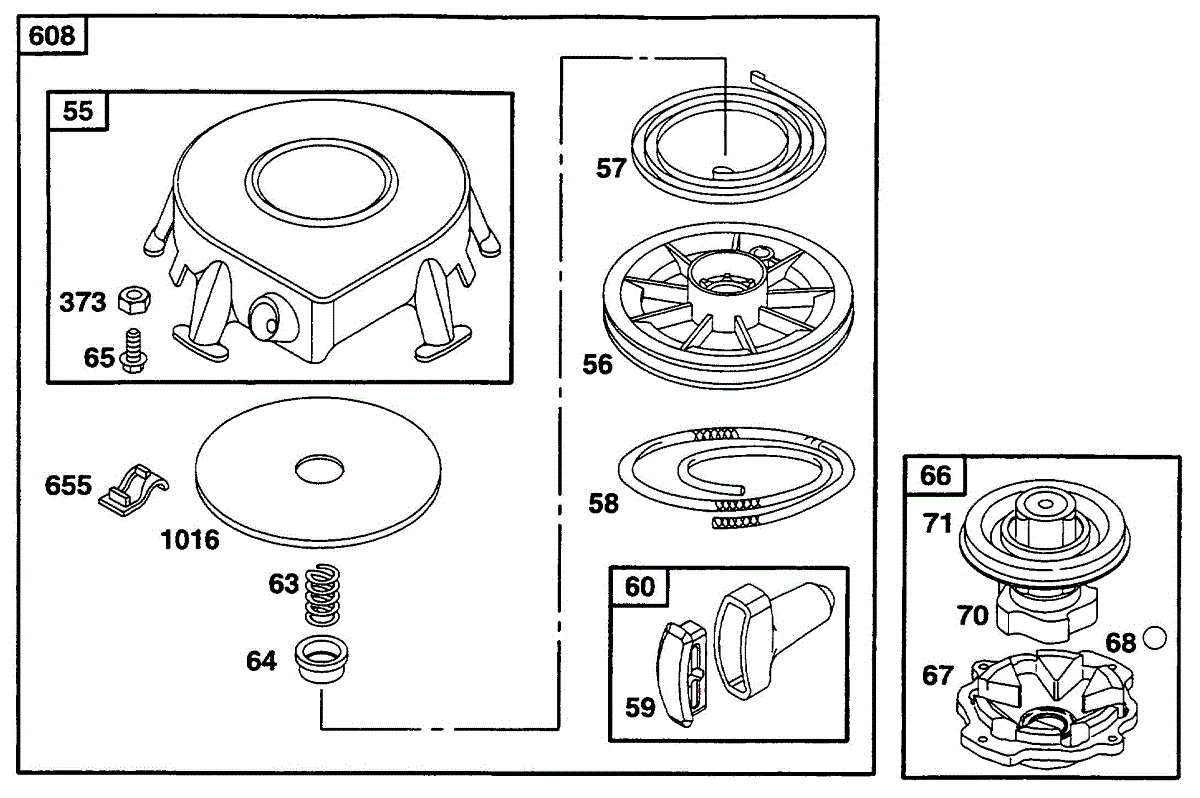 608

55

373

65

655

1016

63

64

57

56

58

60

59

66

71

70

68

67