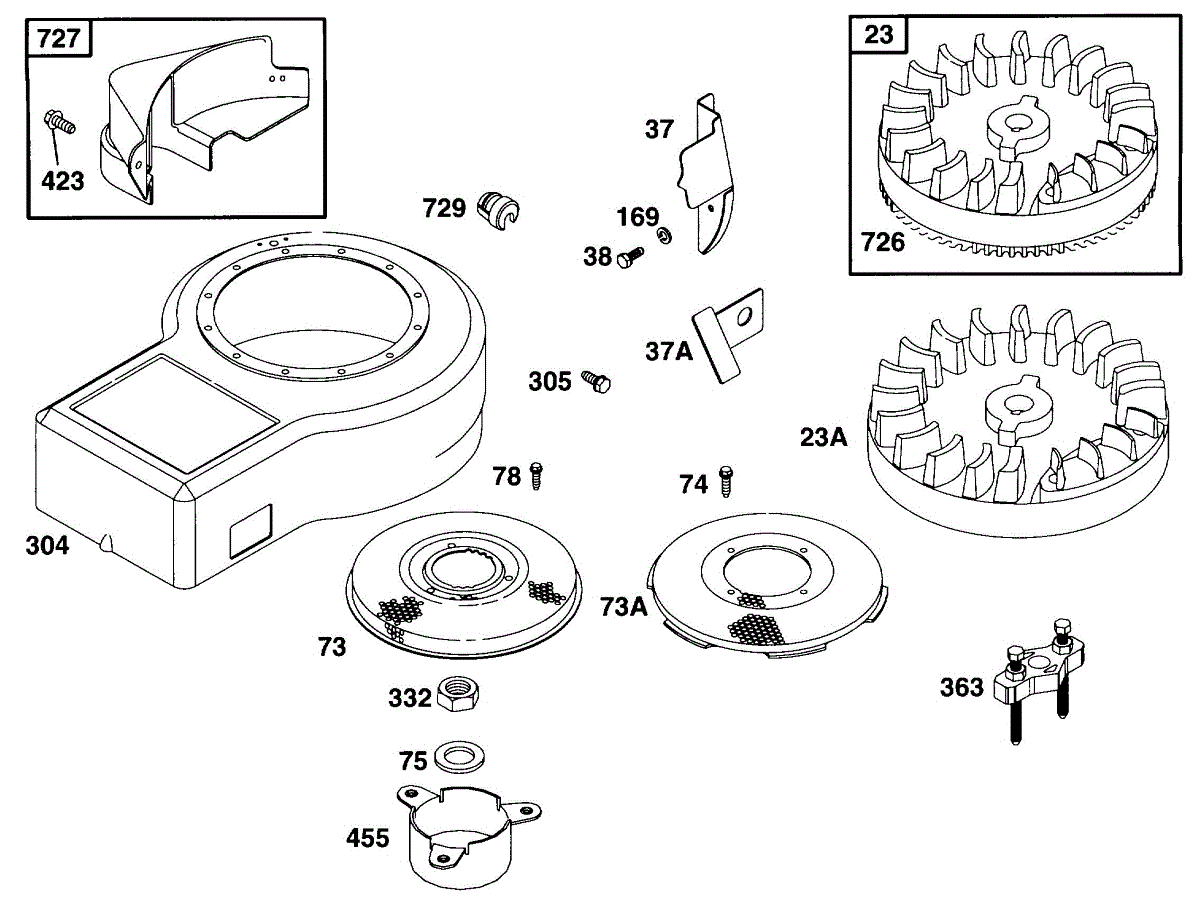 727
423
23
726
37
729
169
38
37A
305
23A
78
74
304
73
73A
332
363
75
455