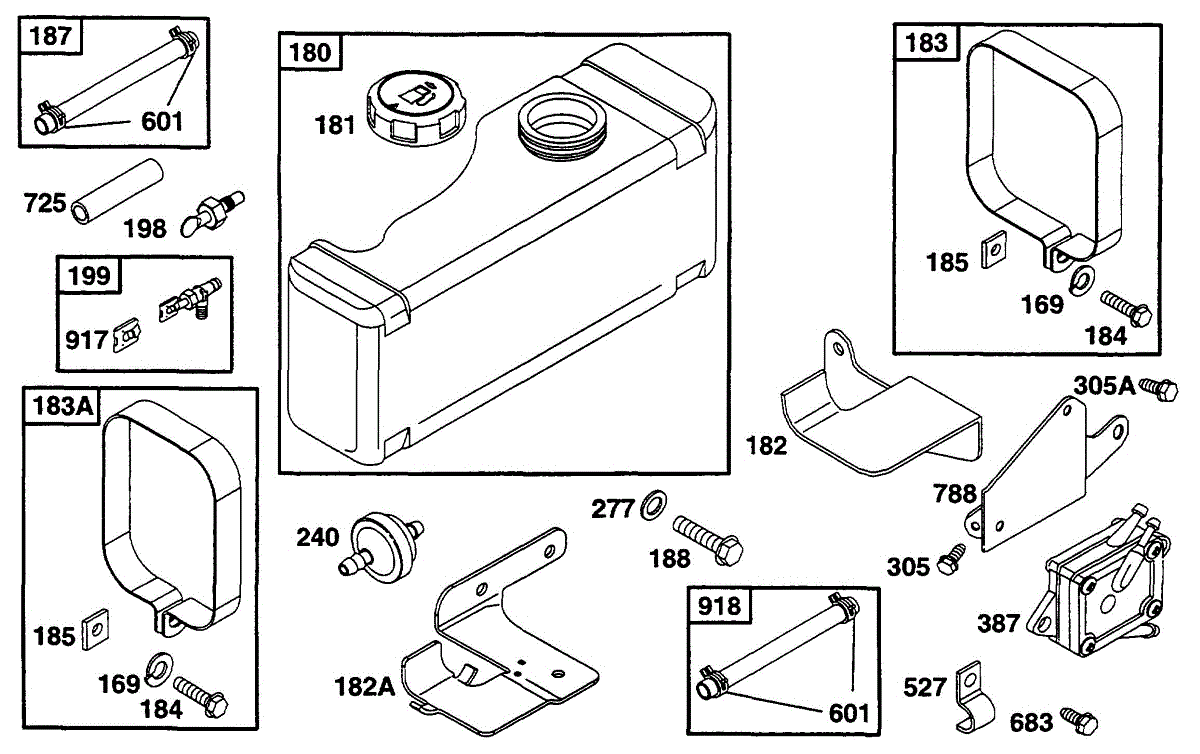 187
601
725
198
199
917
183A
185
169
184
180
181
240
182A
277
188
918
601
183
185
169
184
182
305A
788
305
387
527
683