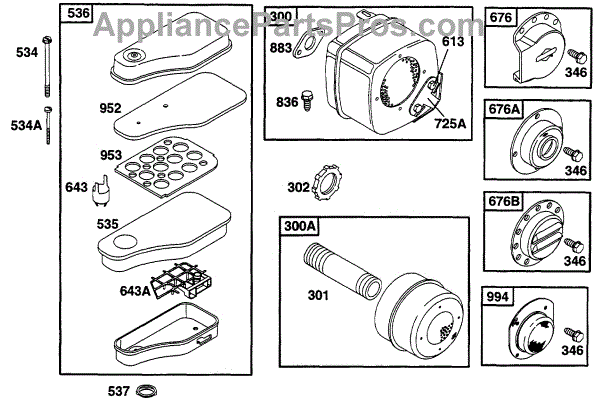 AppliancePartsPros.com

534

534A

536

952

953

643

535

643A

537

300

883

613

836

725A

302

300A

301

676

346

676A

346

676B

346

994

346