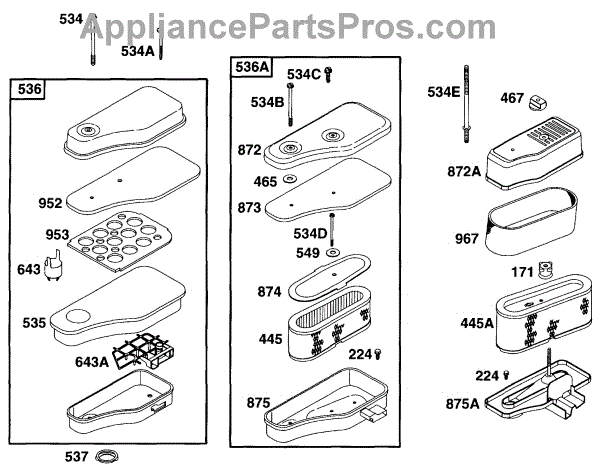 AppliancePartsPros.com

534
534A

536
952
953
643
535
643A
537

536A
534C
534B
872
465
873
534D
549
874
445
224
875

534E
467
872A
967
171
445A
224
875A