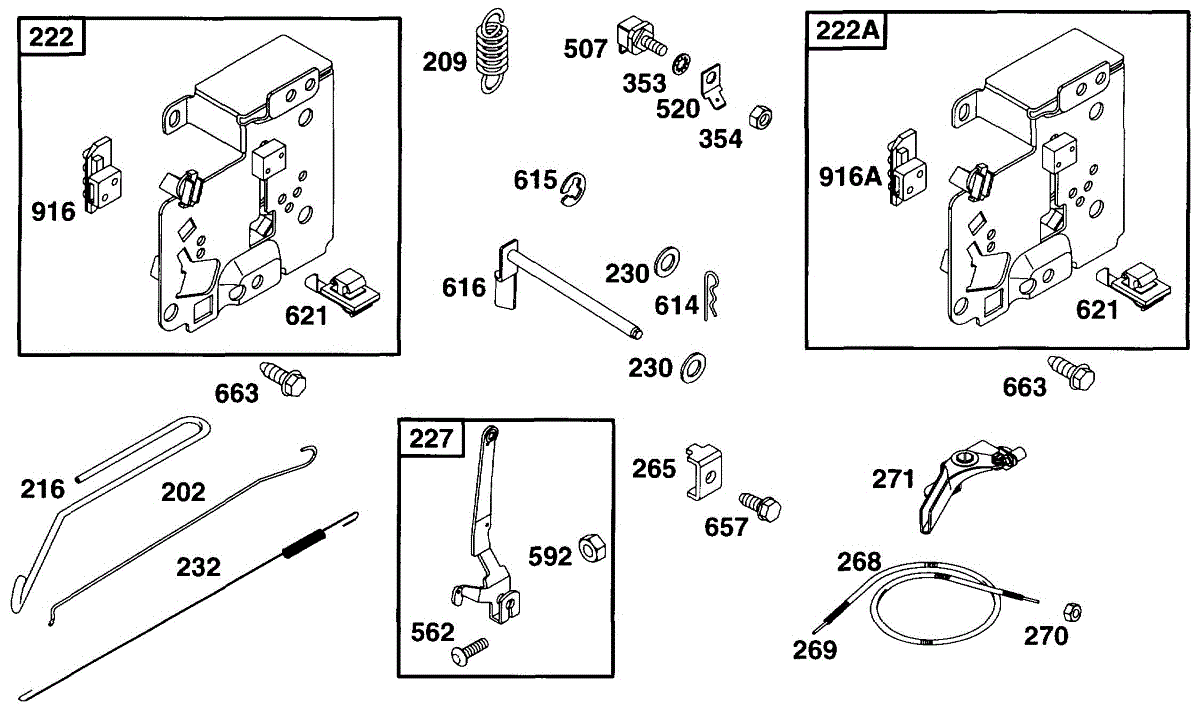 222
916
621
663
209
507
353
520
354
615
616
230
614
230
222A
916A
621
663
216
202
232
227
592
562
265
657
271
268
269
270