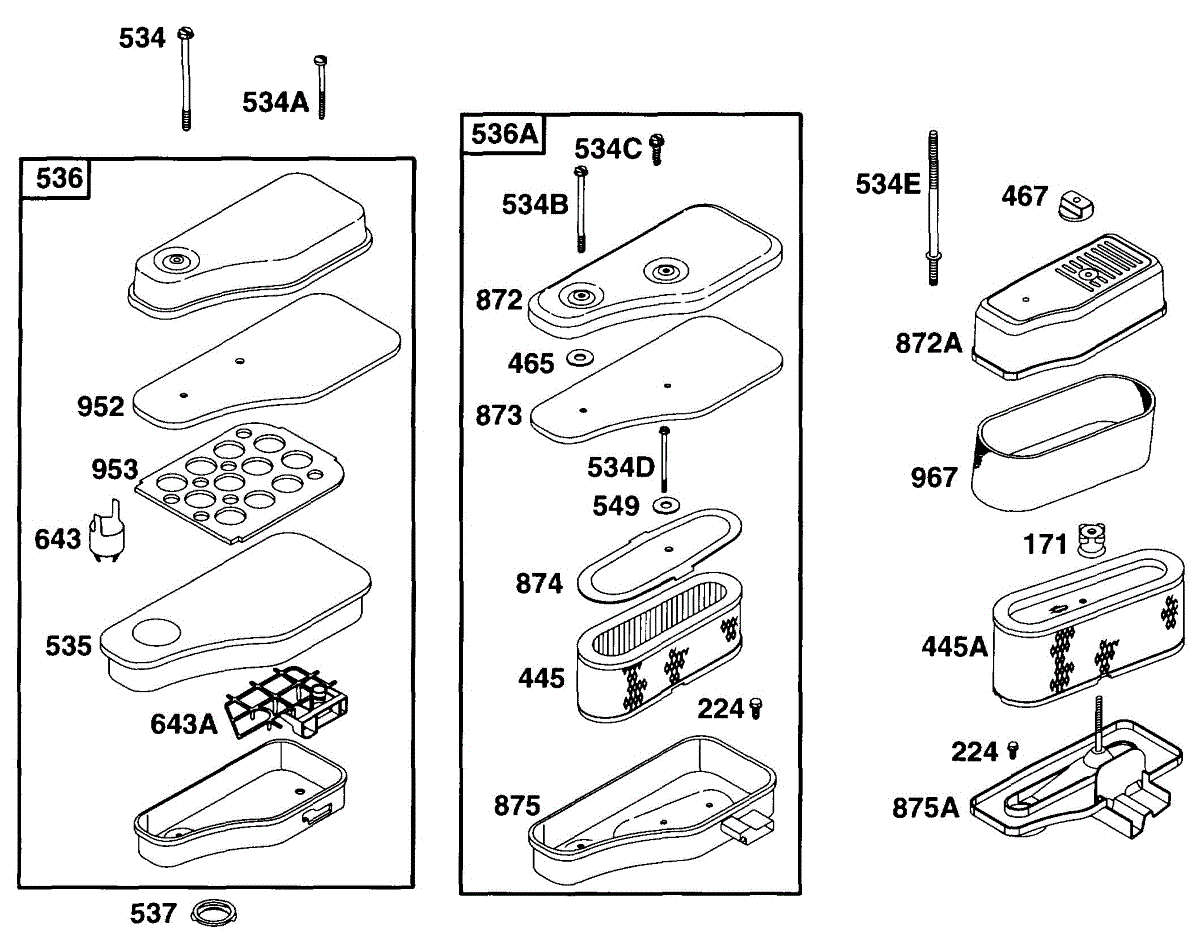 534
534A
536
952
953
643
535
643A
537
536A
534C
534B
872
465
873
534D
549
874
445
224
875
534E
467
872A
967
171
445A
224
875A