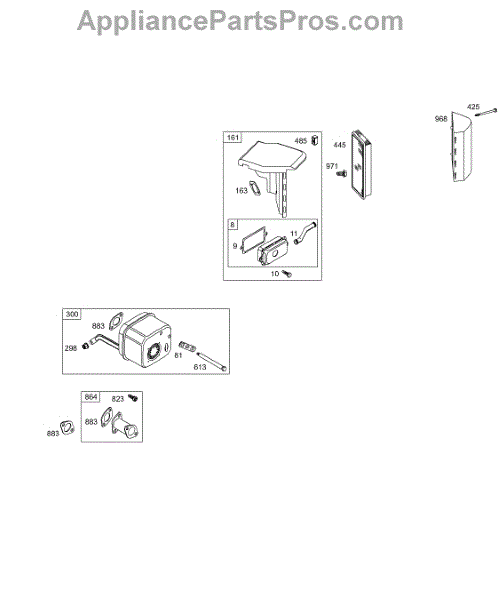 AppliancePartsPros.com

425
968

161
485
445
971
163
8
11
9
10

300
883
298
81
613

864
823
883
883