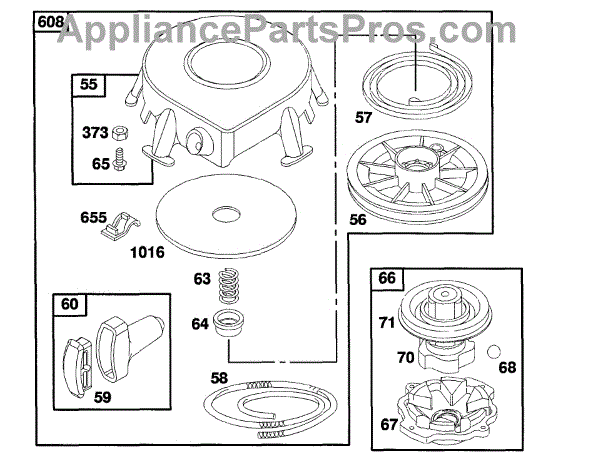 608
AppliancePartsPros.com
55
373
65
57
56
655
1016
63
64
60
59
58
66
71
70
68
67