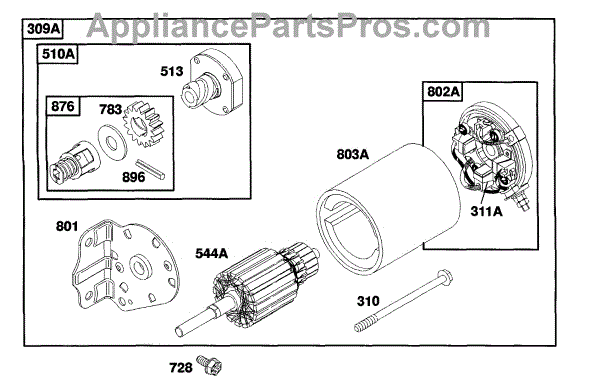 AppliancePartsPros.com

309A

510A

513

876

783

896

802A

803A

311A

801

544A

310

728