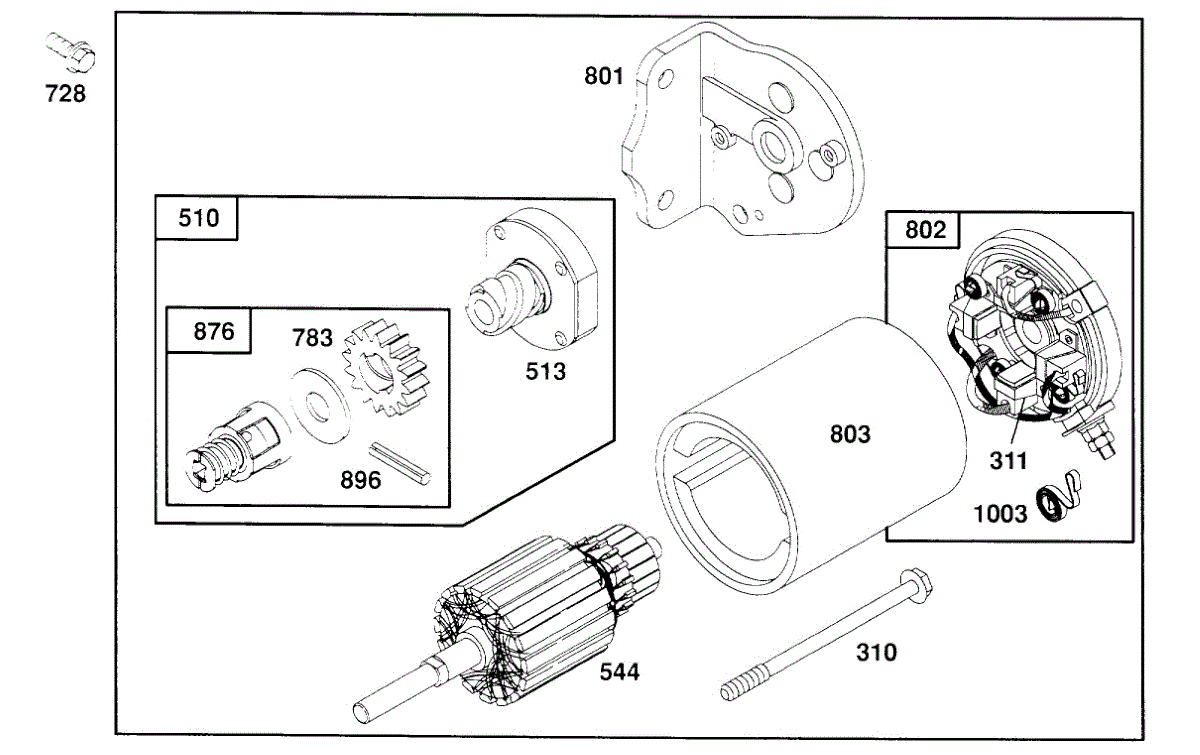 728

801

510

876

783

513

896

802

803

311

1003

544

310