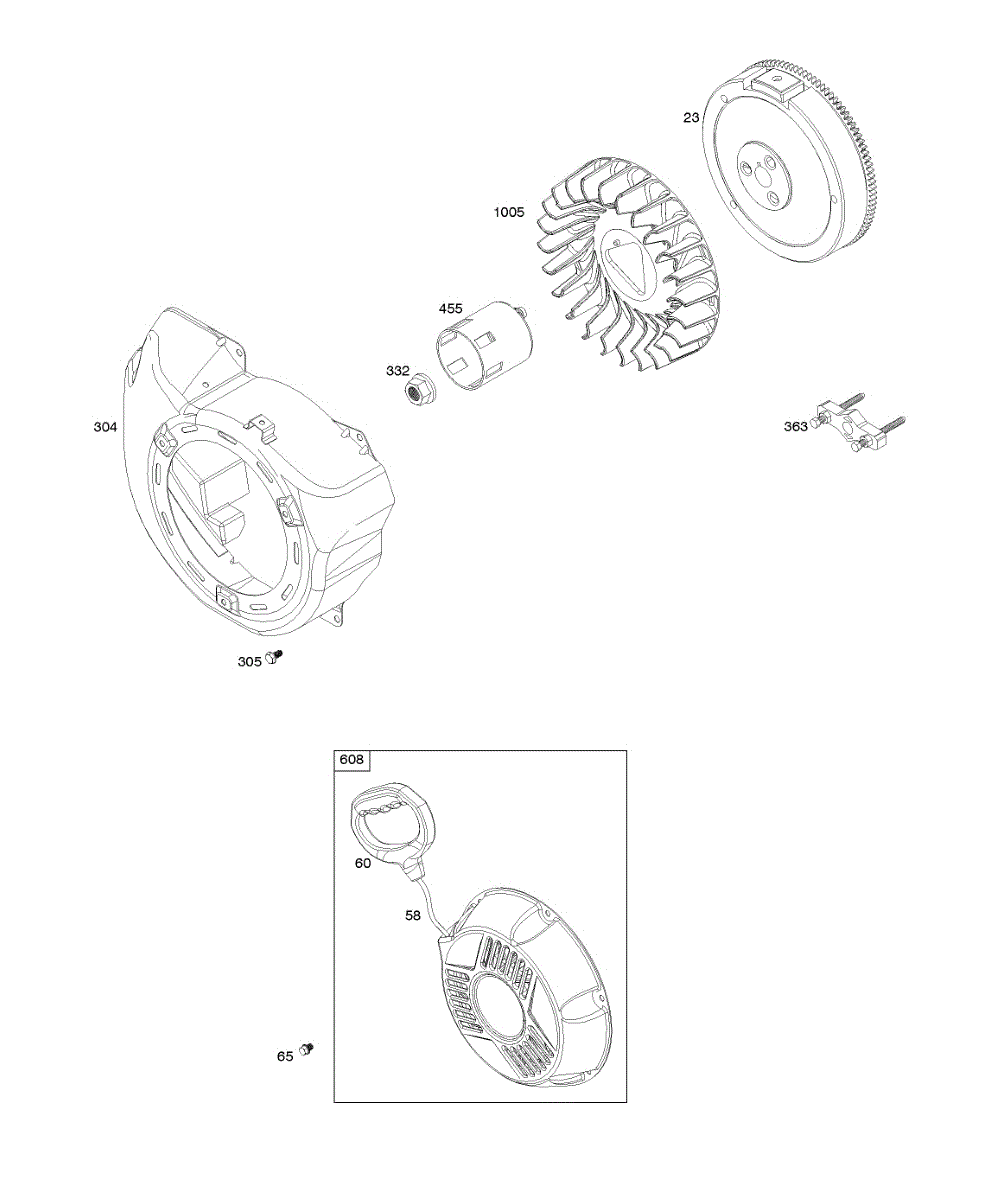 23
1005
455
332
304
363
305
608
60
58
65