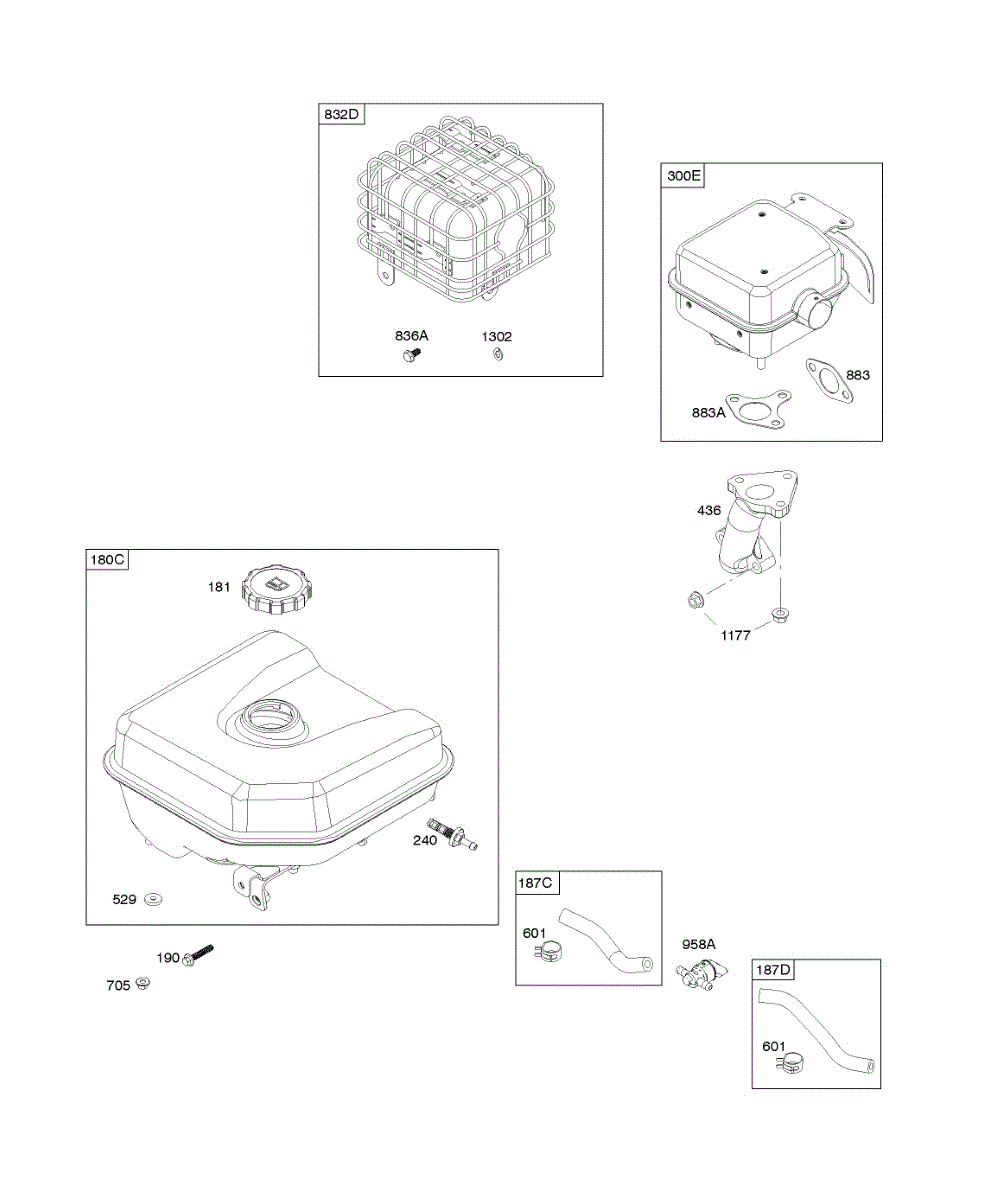 832D

836A

1302

300E

883

883A

436

1177

180C

181

240

529

190

705

187C

601

958A

187D

601